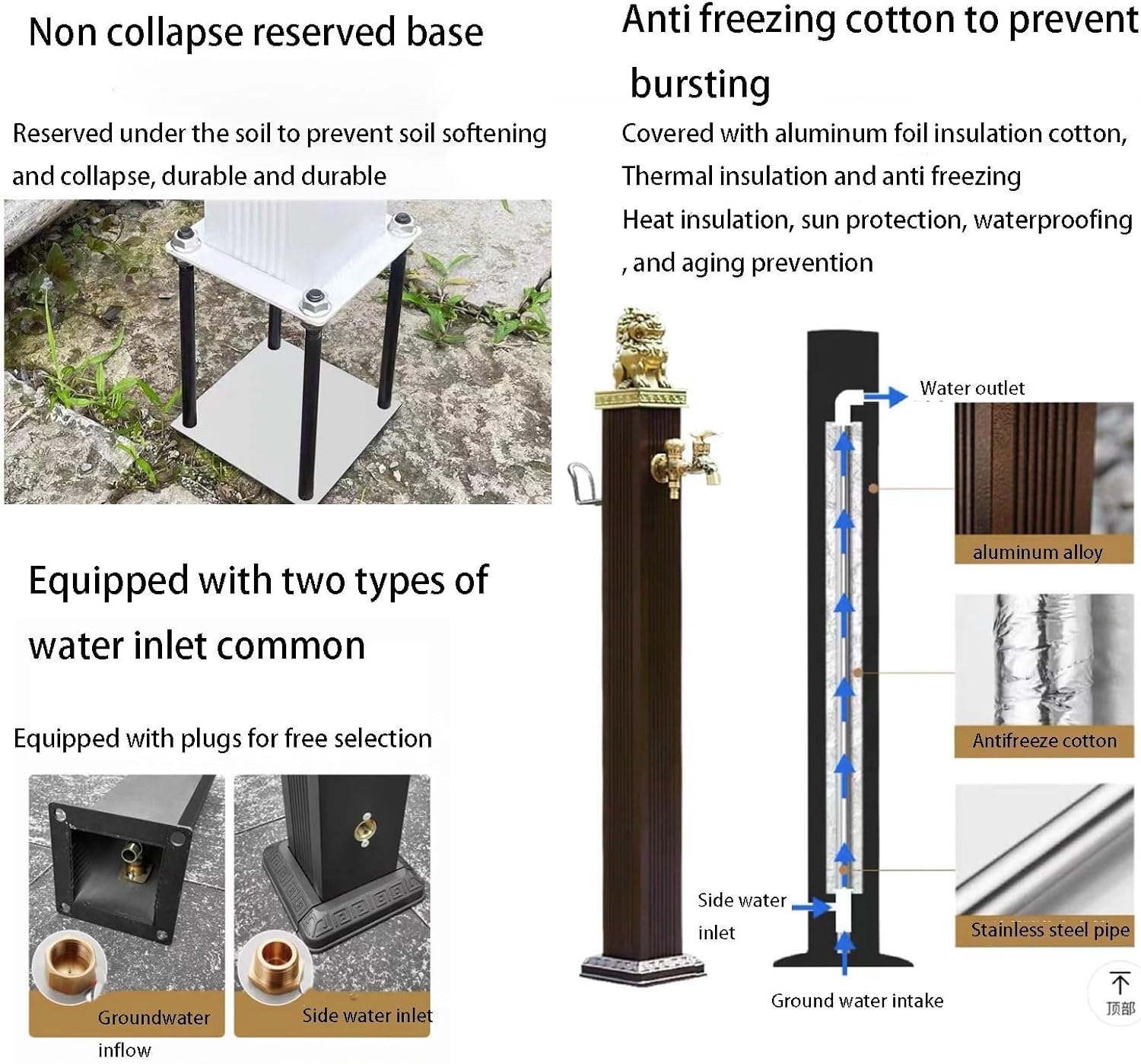 Non collapse reserved base

Reserved under the soil to prevent soil softening and collapse, durable and durable

Equipped with two types of water inlet common

Equipped with plugs for free selection

Groundwater inflow

Side water inlet

Anti freezing cotton to prevent bursting

Covered with aluminum foil insulation cotton, Thermal insulation and anti freezing
Heat insulation, sun protection, waterproofing , and aging prevention

Water outlet

aluminum alloy

Antifreeze cotton

Stainless steel pipe

Side water inlet

Ground water intake

顶部