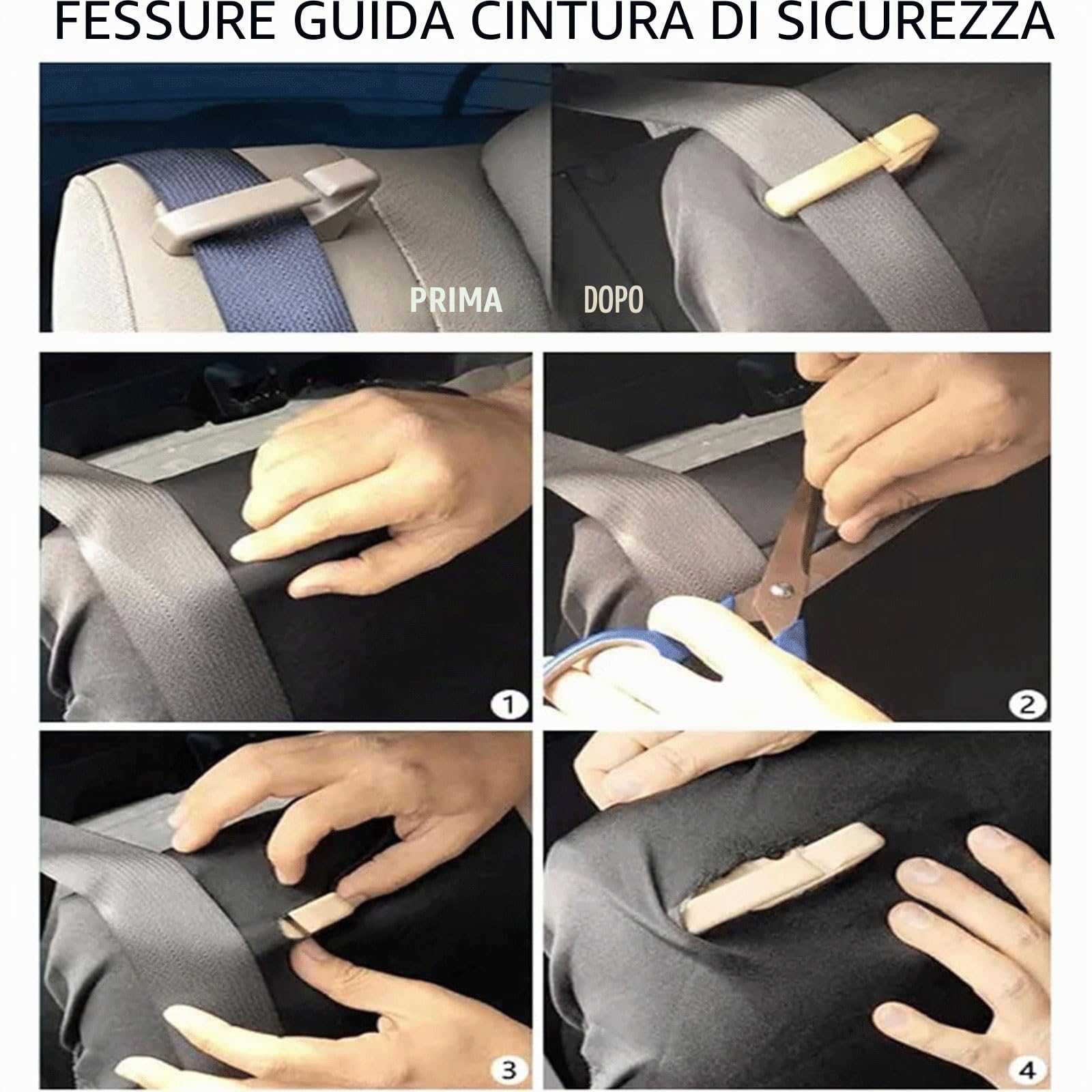 FESSURE GUIDA CINTURA DI SICUREZZA

PRIMA

DOPO

1

2

3

4