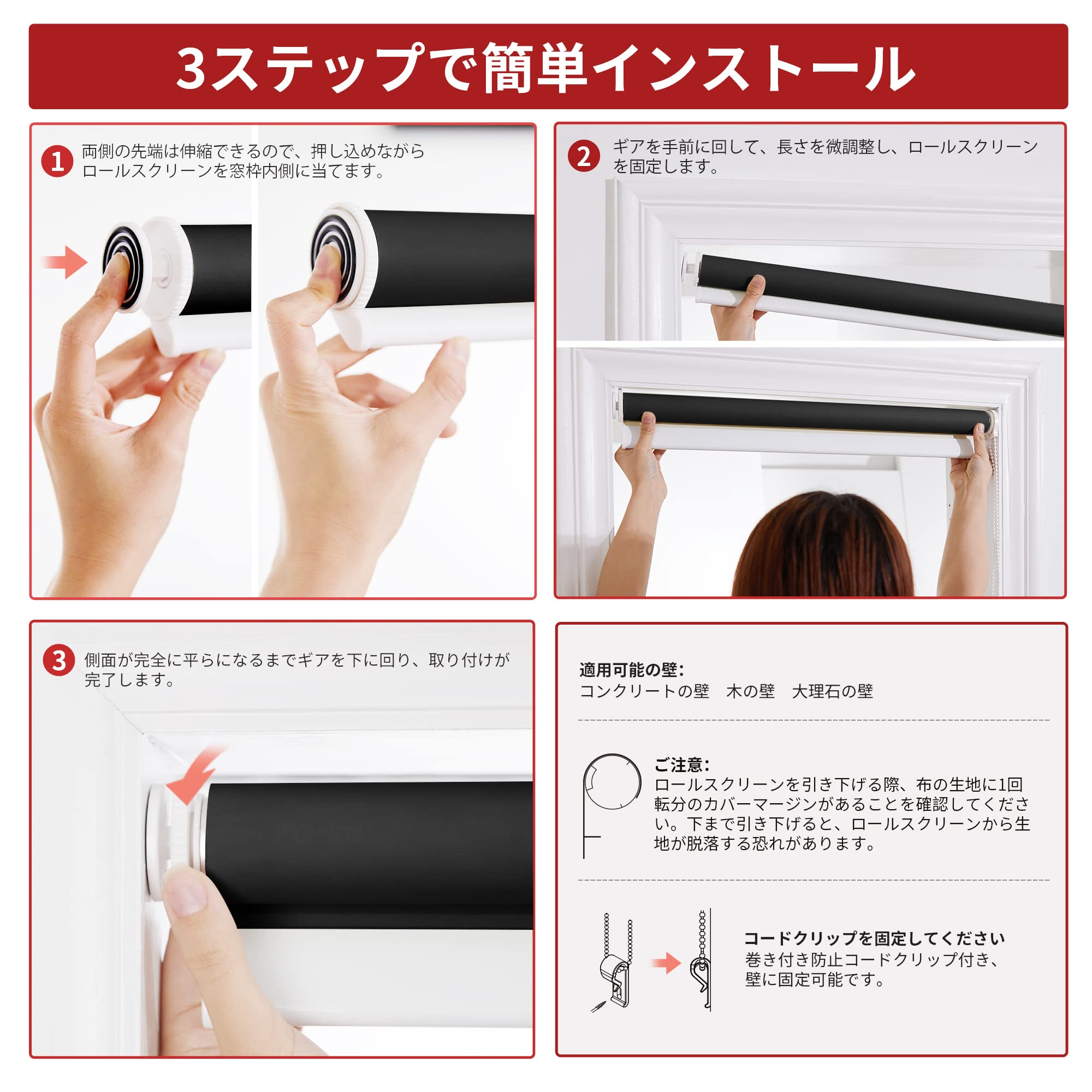 3ステップで簡単インストール

1 両側の先端は伸縮できるので、押し込めながらロールスクリーンを窓枠内側に当てます。

2 ギアを手前に回して、長さを微調整し、ロールスクリーンを固定します。

3 側面が完全に平らになるまでギアを下に回り、取り付けが完了します。

適用可能の壁:
コンクリートの壁　木の壁　大理石の壁

ご注意:
ロールスクリーンを引き下げる際、布の生地に1回転分のカバーマージンがあることを確認してください。下まで引き下げると、ロールスクリーンから生地が脱落する恐れがあります。

コードクリップを固定してください
巻き付き防止コードクリップ付き、壁に固定可能です。