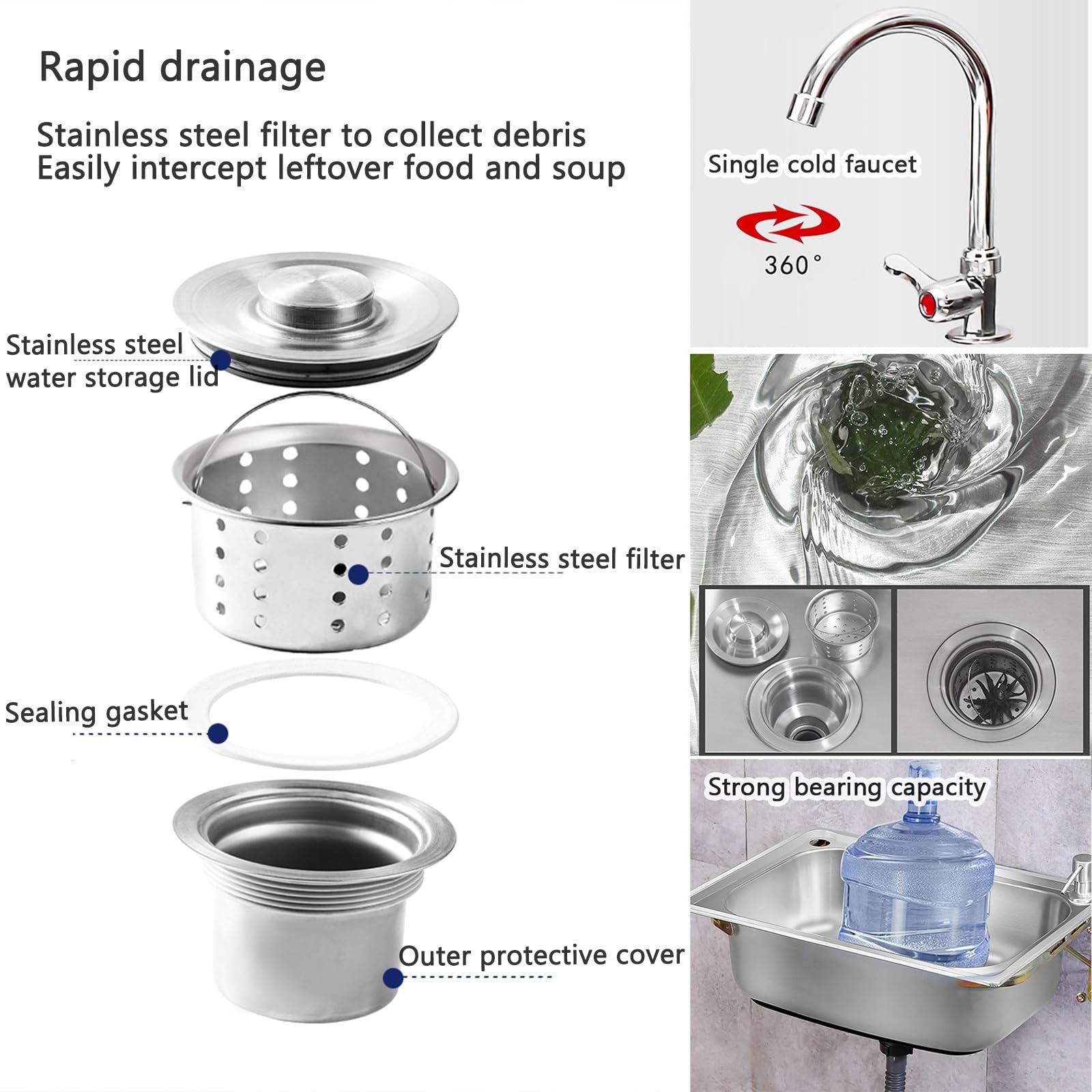 Rapid drainage

Stainless steel filter to collect debris
Easily intercept leftover food and soup

Stainless steel water storage lid

Stainless steel filter

Sealing gasket

Outer protective cover

Single cold faucet

360°

Strong bearing capacity