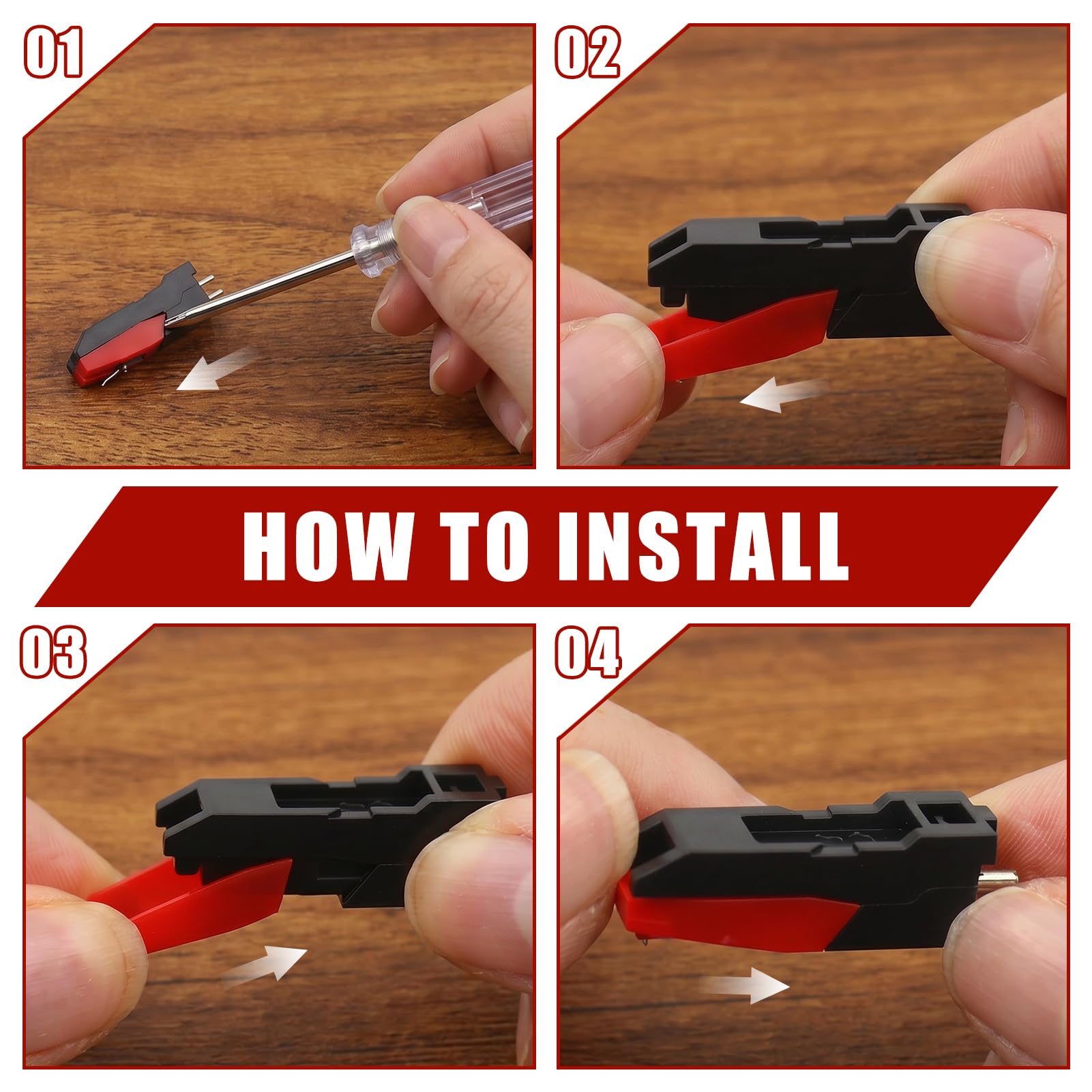 01

02

HOW TO INSTALL

03

04