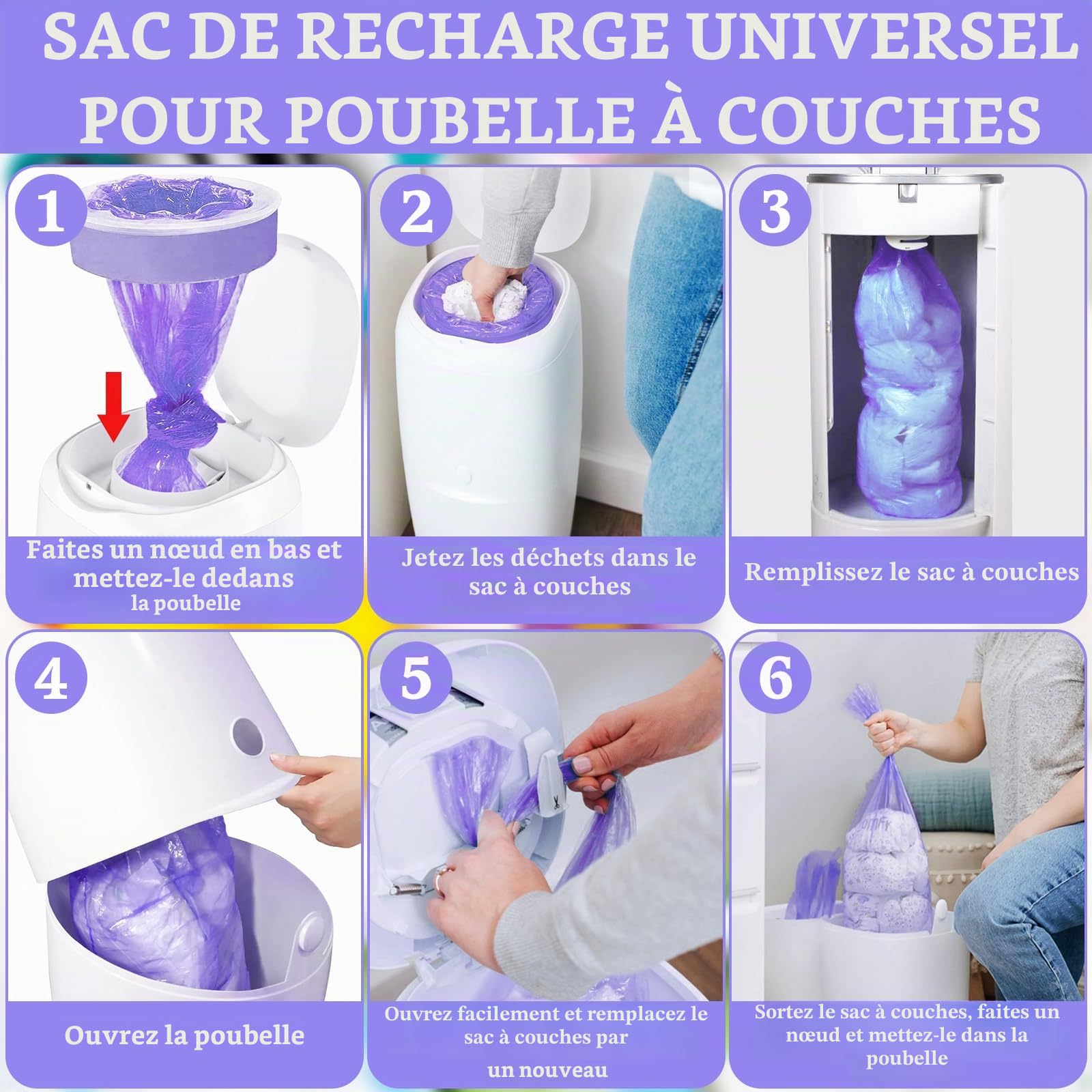 SAC DE RECHARGE UNIVERSEL POUR POUBELLE À COUCHES

1

Faites un nœud en bas et mettez-le dedans la poubelle

2

Jetez les déchets dans le sac à couches

3

Remplissez le sac à couches

4

Ouvrez la poubelle

5

Ouvrez facilement et remplacez le sac à couches par un nouveau

6

Sortez le sac à couches, faites un nœud et mettez-le dans la poubelle