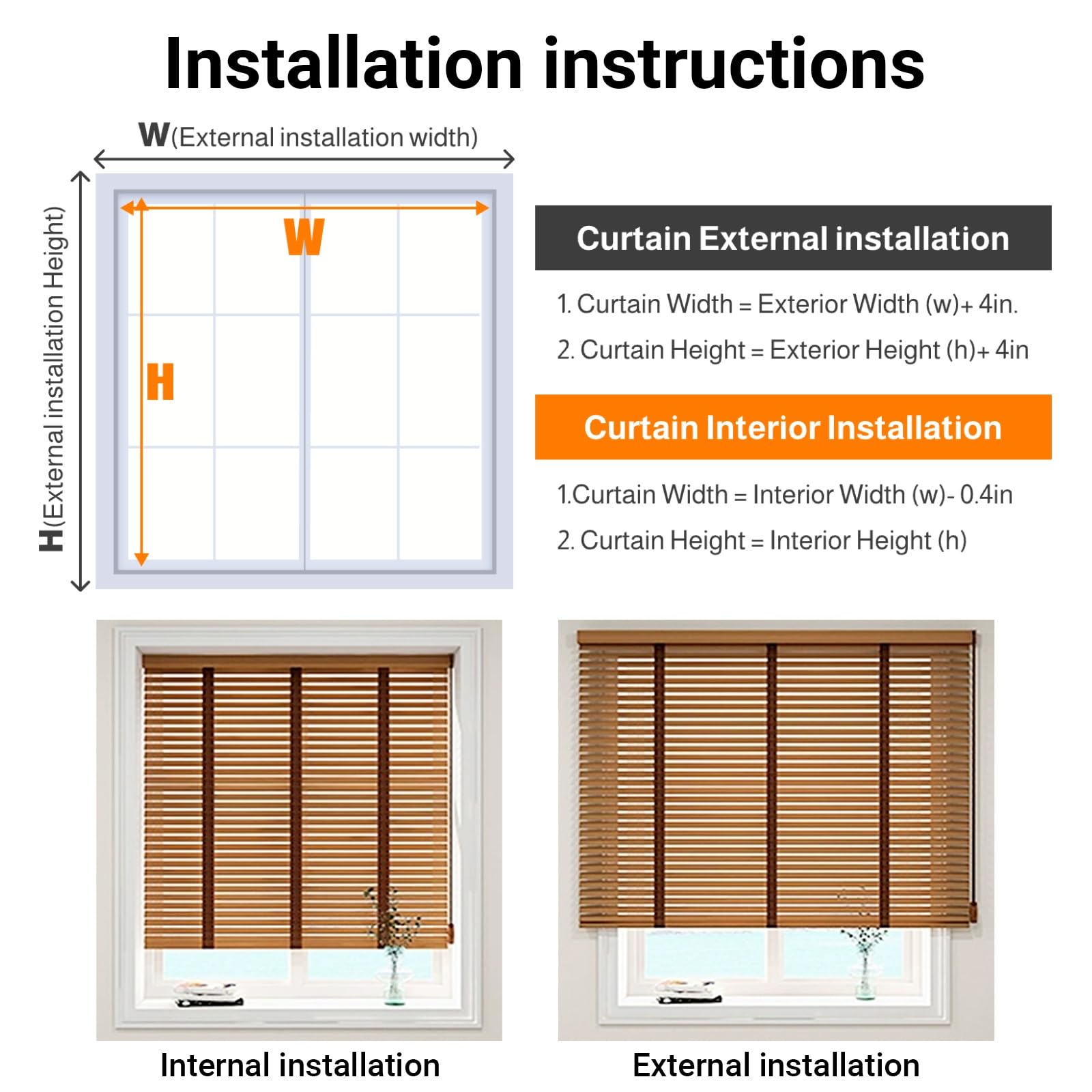 Installation instructions

W(External installation width)

H(External installation Height)

W

H

Curtain External installation

1. Curtain Width = Exterior Width (w)+ 4in.

2. Curtain Height = Exterior Height (h)+ 4in

Curtain Interior Installation

1.Curtain Width = Interior Width (w)- 0.4in

2. Curtain Height = Interior Height (h)

Internal installation

External installation