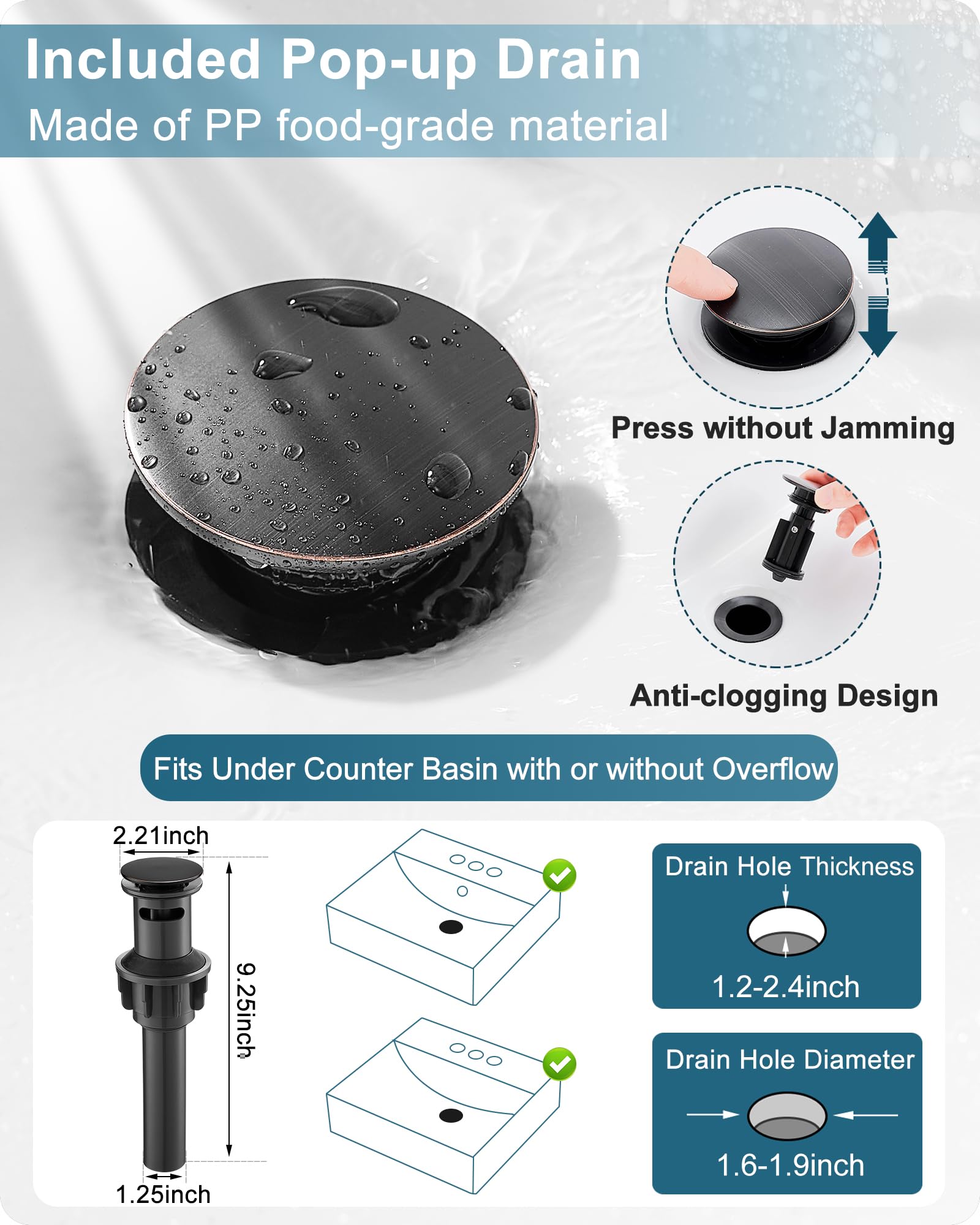 Included Pop-up Drain
Made of PP food-grade material

Press without Jamming

Anti-clogging Design

Fits Under Counter Basin with or without Overflow

2.21inch

9.25inch

1.25inch

Drain Hole Thickness

1.2-2.4inch

Drain Hole Diameter

1.6-1.9inch