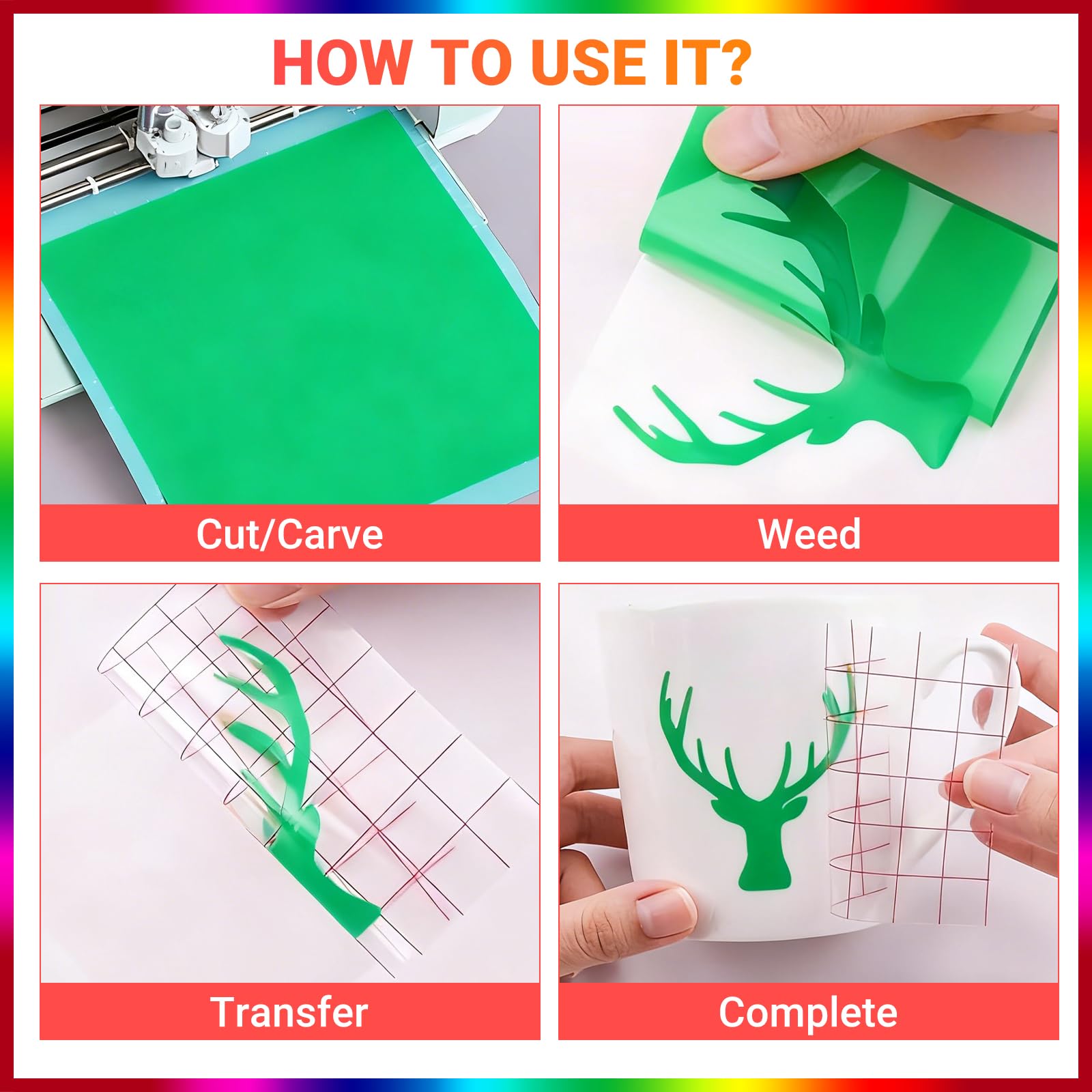 HOW TO USE IT?

Cut/Carve

Weed

Transfer

Complete