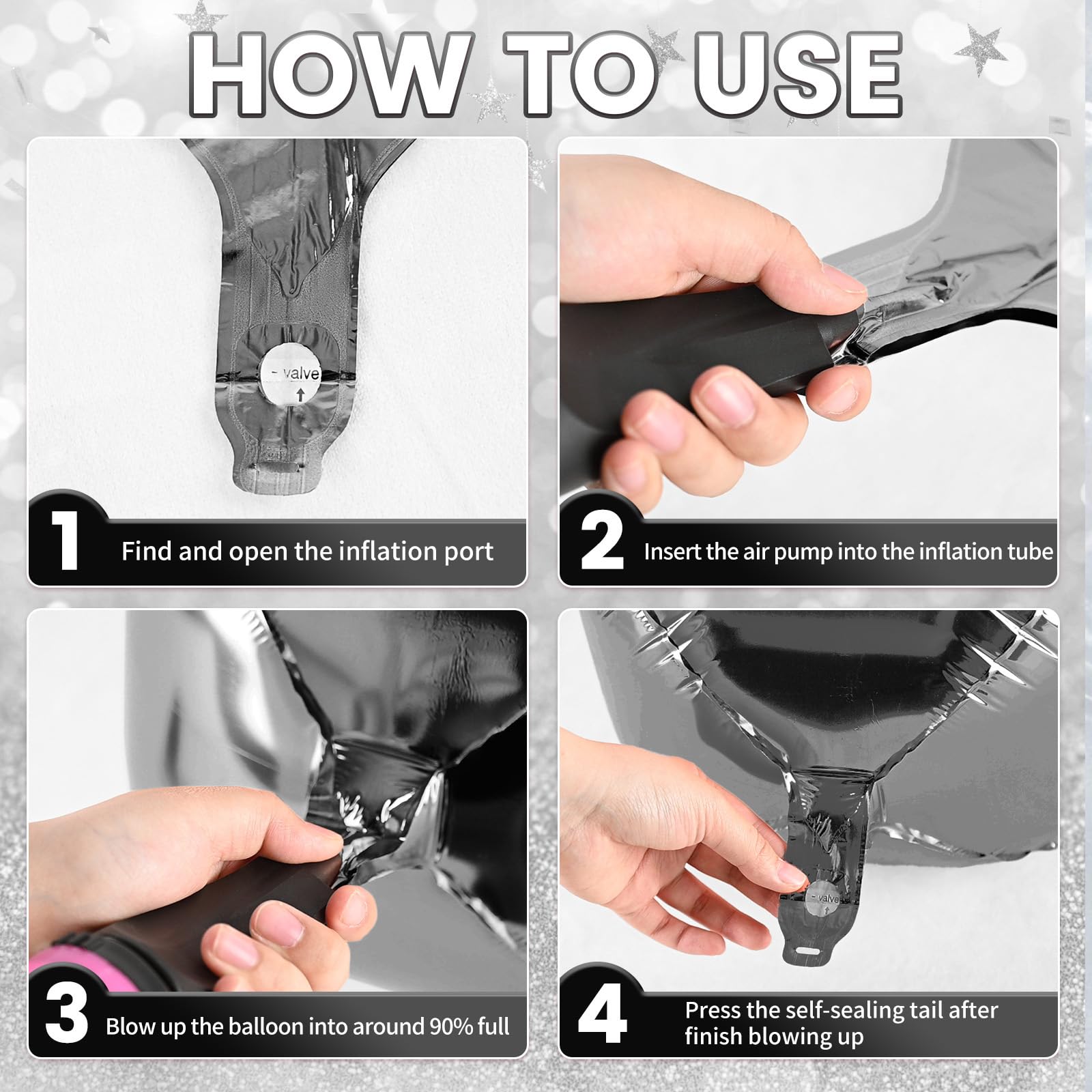 HOW TO USE

valve

1 Find and open the inflation port

2 Insert the air pump into the inflation tube

3 Blow up the balloon into around 90% full

valve

4 Press the self-sealing tail after finish blowing up