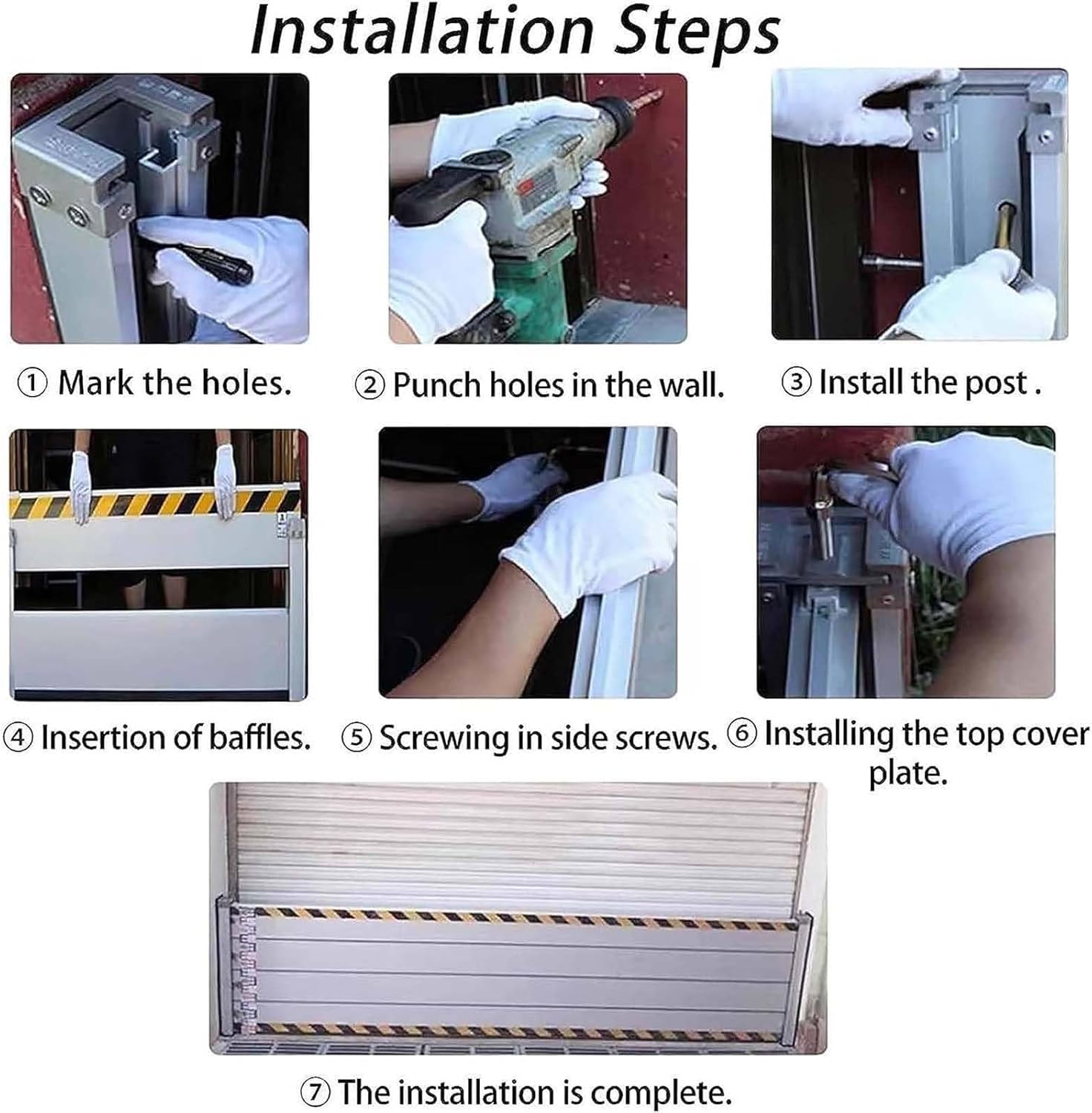 Installation Steps

① Mark the holes.

② Punch holes in the wall.

③ Install the post .

④ Insertion of baffles.

⑤ Screwing in side screws.

⑥ Installing the top cover plate.

⑦ The installation is complete.