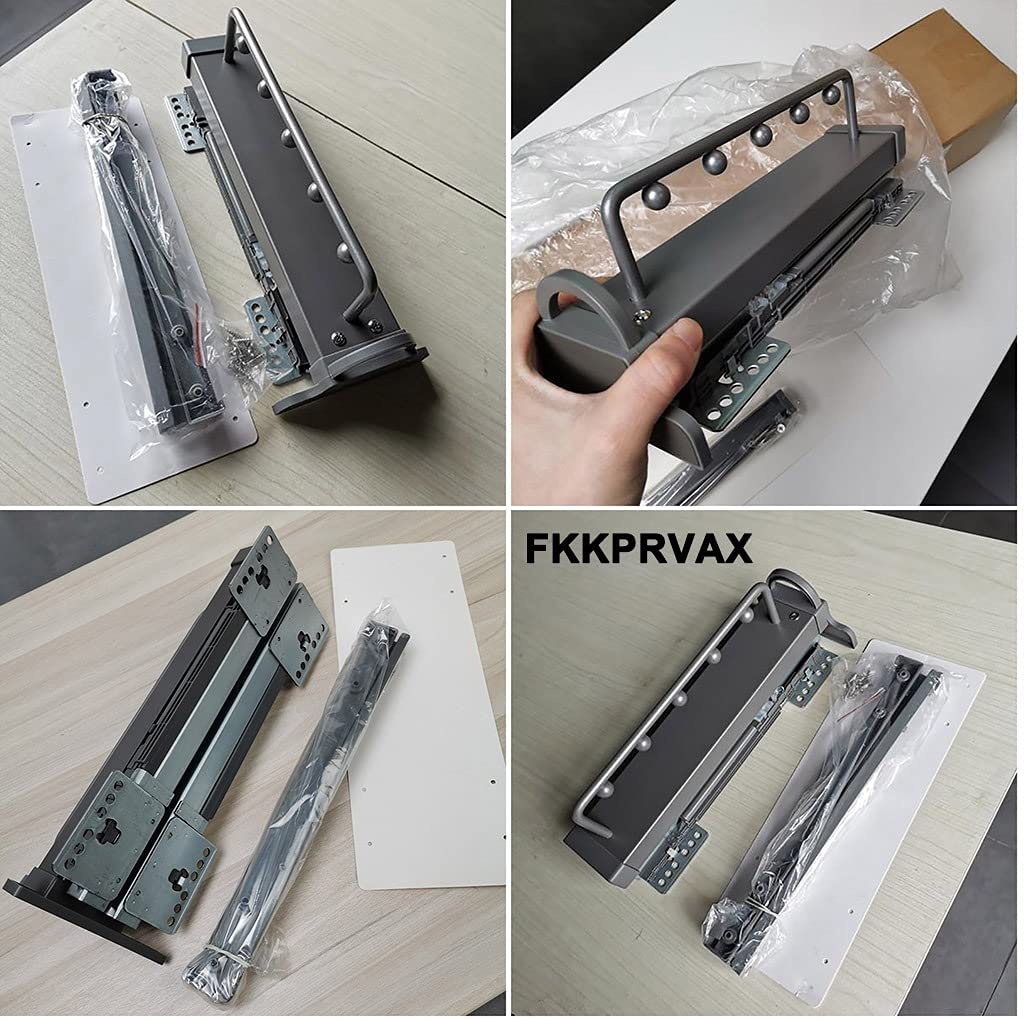 FKKPRVAX