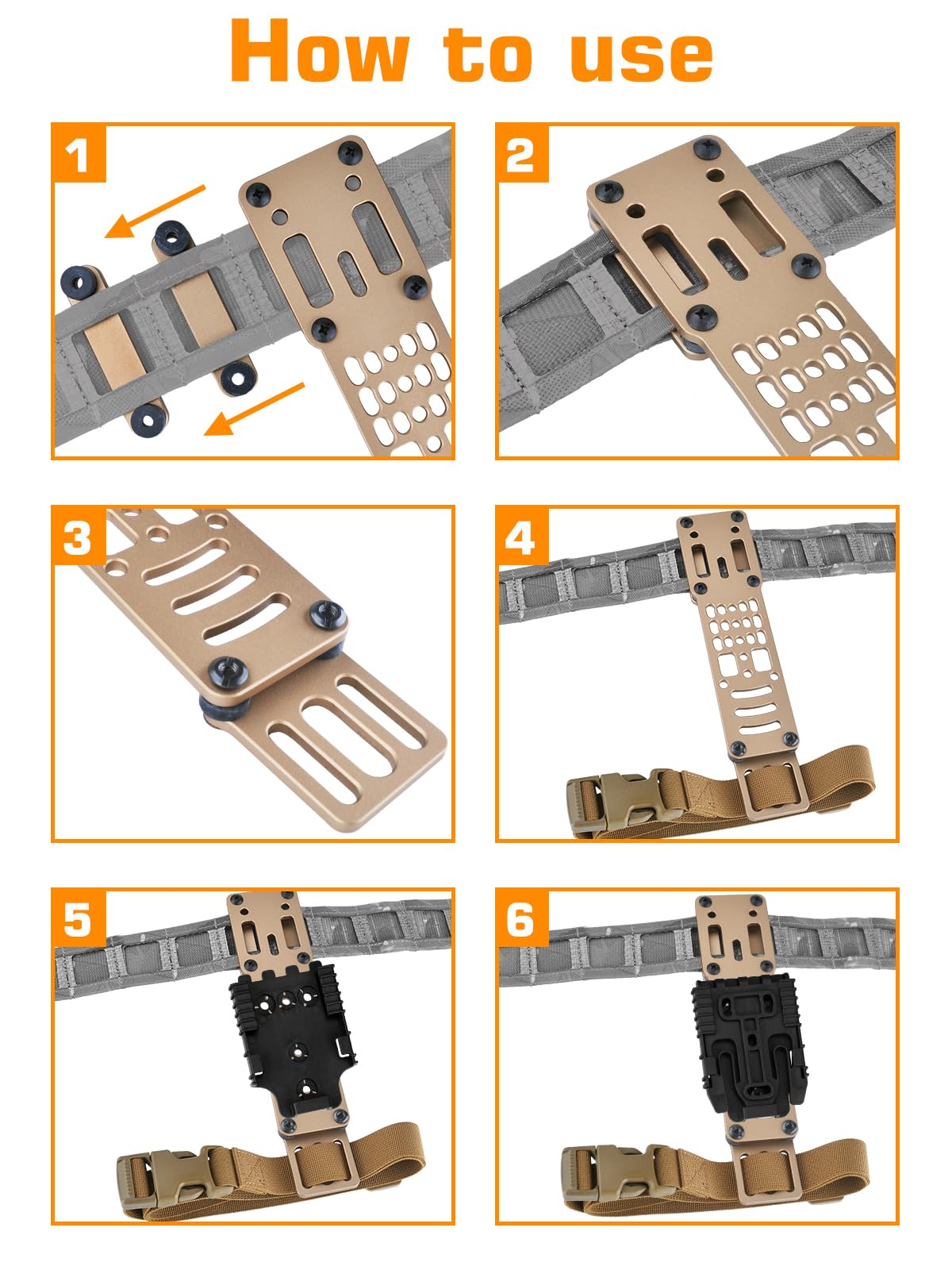 How to use

1

2

3

4

5

6