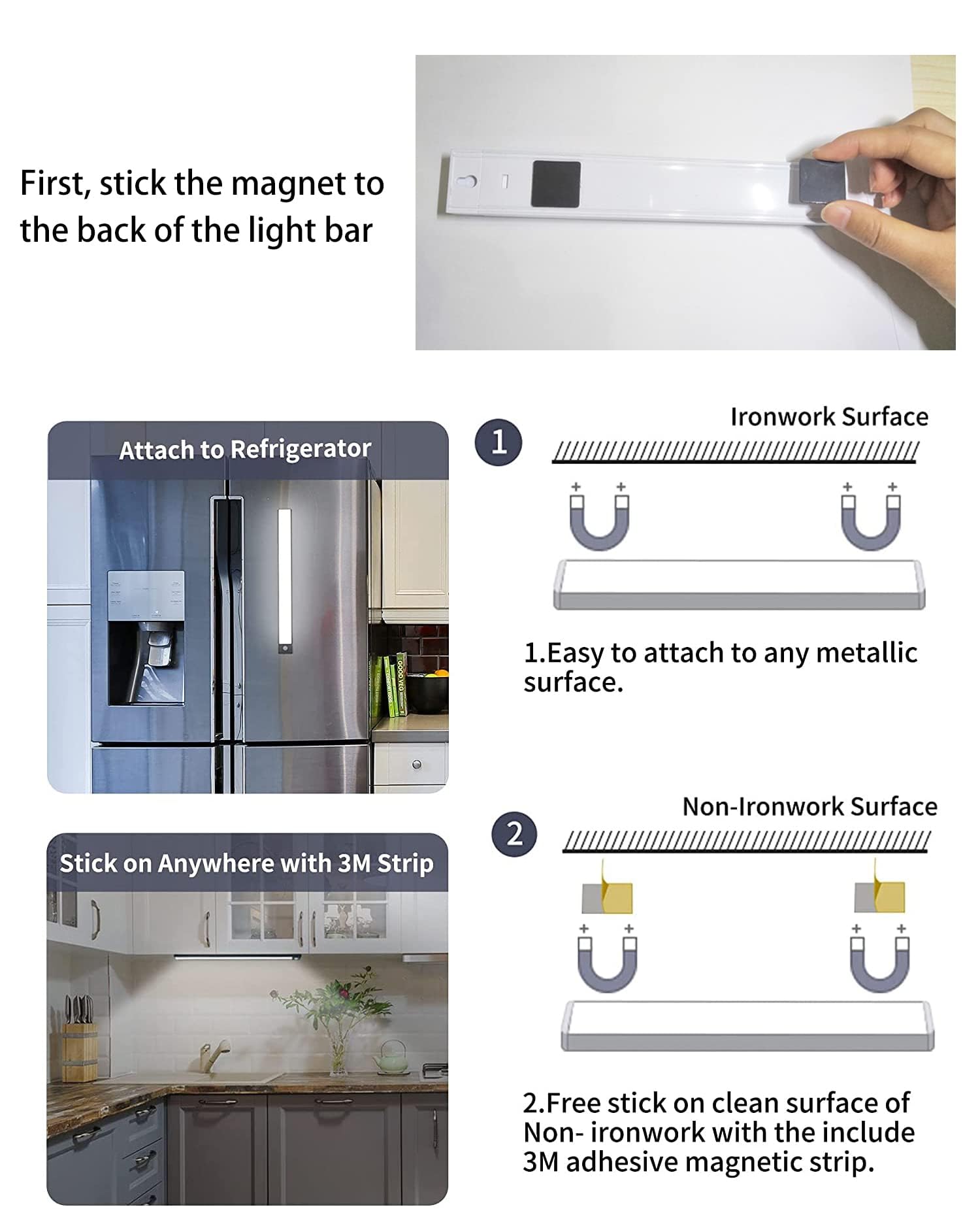 First, stick the magnet to the back of the light bar

Attach to Refrigerator

GOOD VEG

1

Ironwork Surface

+ +

+ +

1.Easy to attach to any metallic surface.

Stick on Anywhere with 3M Strip

2

Non-Ironwork Surface

+ +

+ +

2.Free stick on clean surface of Non- ironwork with the include 3M adhesive magnetic strip.