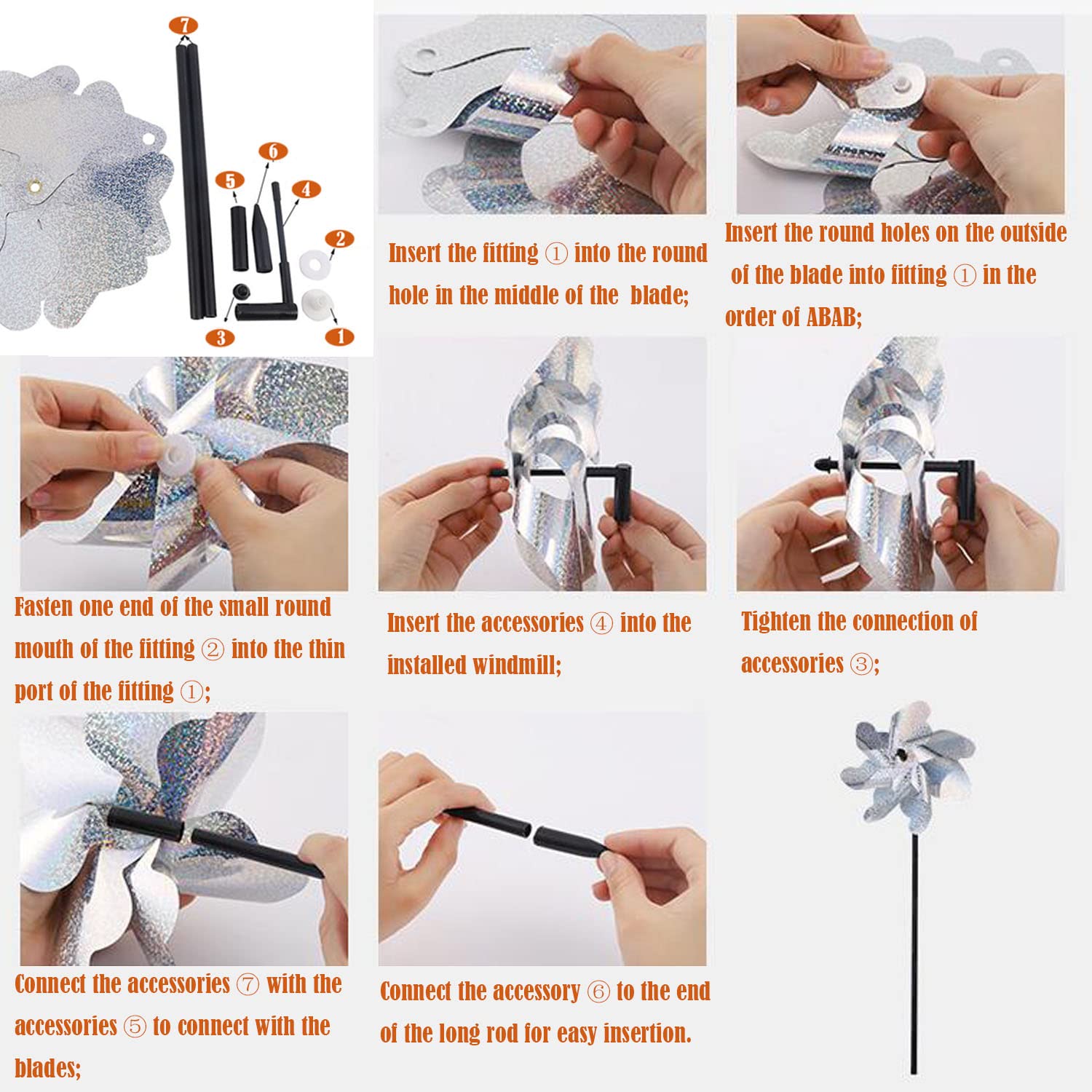 7
6
5
4
2
3
1

Insert the fitting ① into the round hole in the middle of the blade;

Insert the round holes on the outside of the blade into fitting ① in the order of ABAB;

Fasten one end of the small round mouth of the fitting ② into the thin port of the fitting ①;

Insert the accessories ④ into the installed windmill;

Tighten the connection of accessories ③;

Connect the accessories ⑦ with the accessories ⑤ to connect with the blades;

Connect the accessory ⑥ to the end of the long rod for easy insertion.