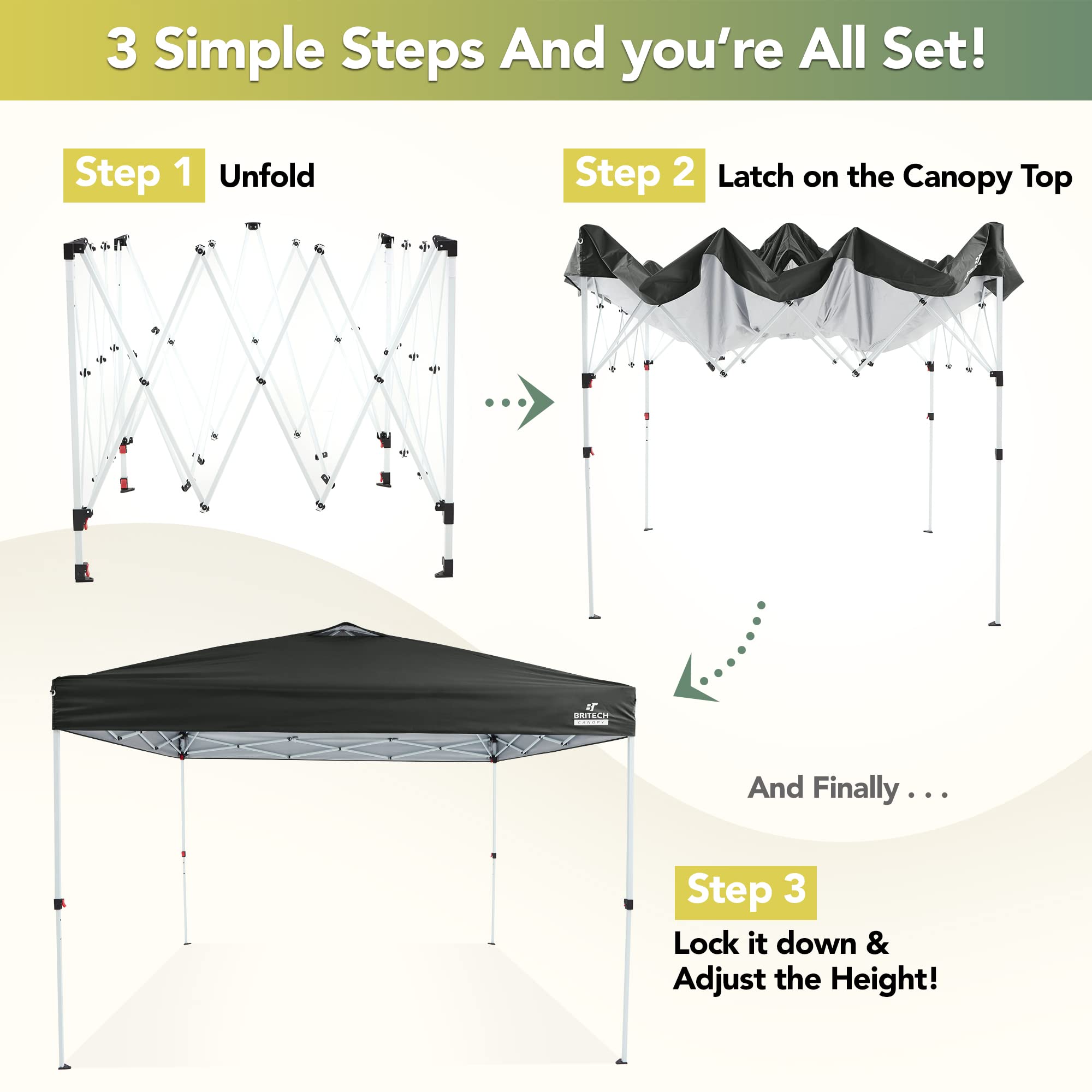 3 Simple Steps And you're All Set!

Step 1 Unfold

Step 2 Latch on the Canopy Top

BT
BRITECH
CANOPY

And Finally . . .

Step 3

Lock it down & Adjust the Height!