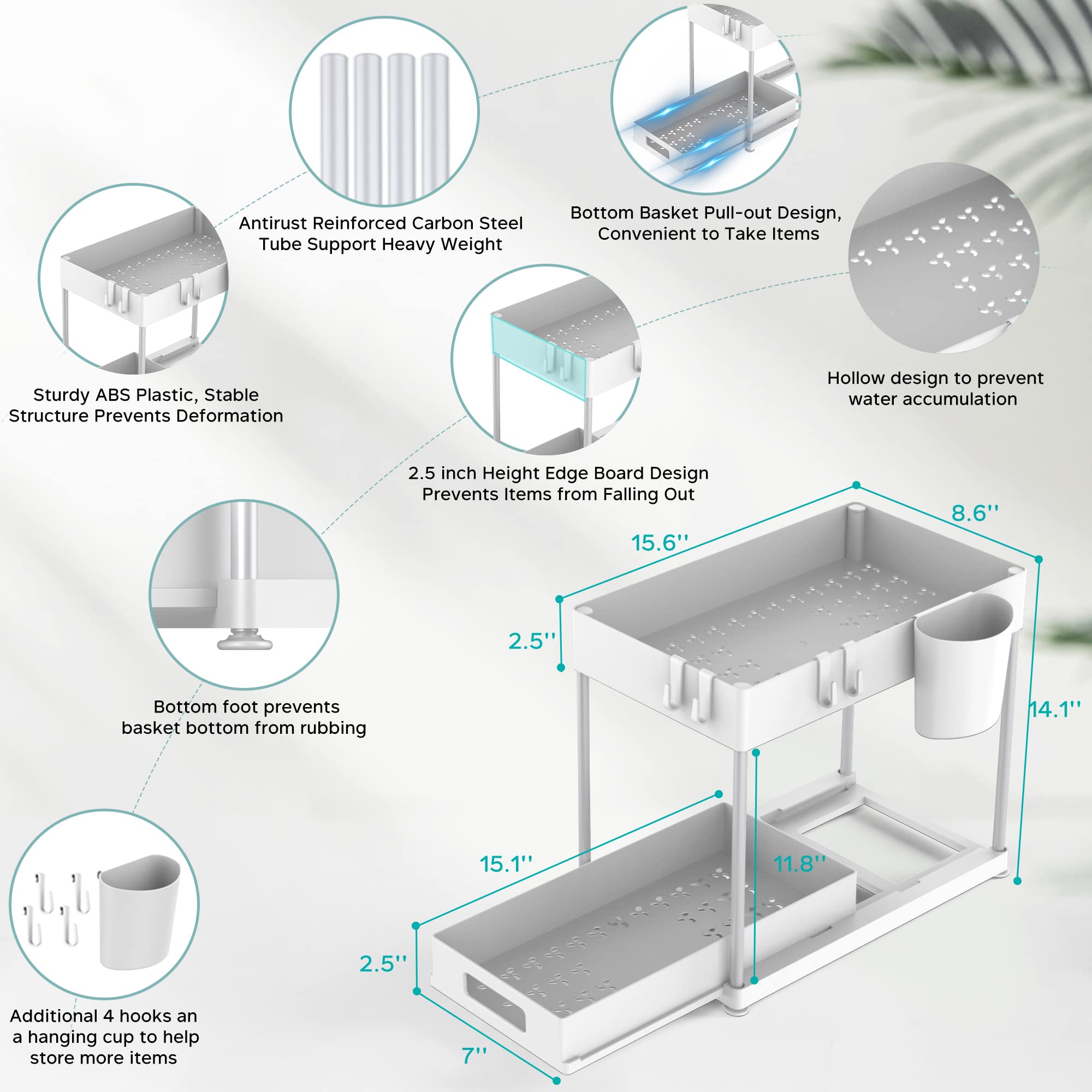 Antirust Reinforced Carbon Steel Tube Support Heavy Weight

Bottom Basket Pull-out Design, Convenient to Take Items

Sturdy ABS Plastic, Stable Structure Prevents Deformation

Hollow design to prevent water accumulation

2.5 inch Height Edge Board Design Prevents Items from Falling Out

Bottom foot prevents basket bottom from rubbing

Additional 4 hooks an a hanging cup to help store more items

15.6''

8.6''

2.5''

14.1''

15.1''

11.8''

2.5''

7''