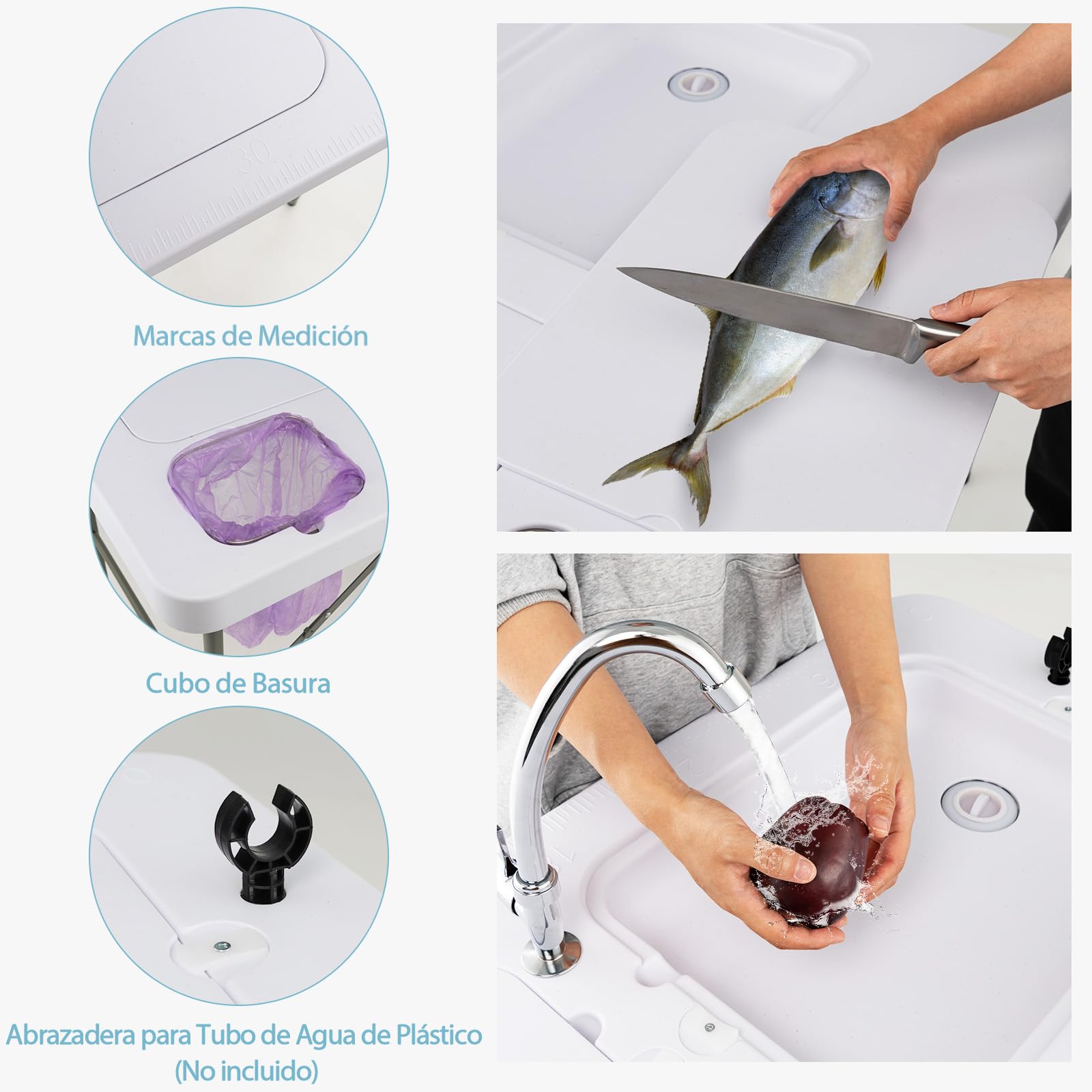 30

Marcas de Medición

Cubo de Basura

Abrazadera para Tubo de Agua de Plástico
(No incluido)