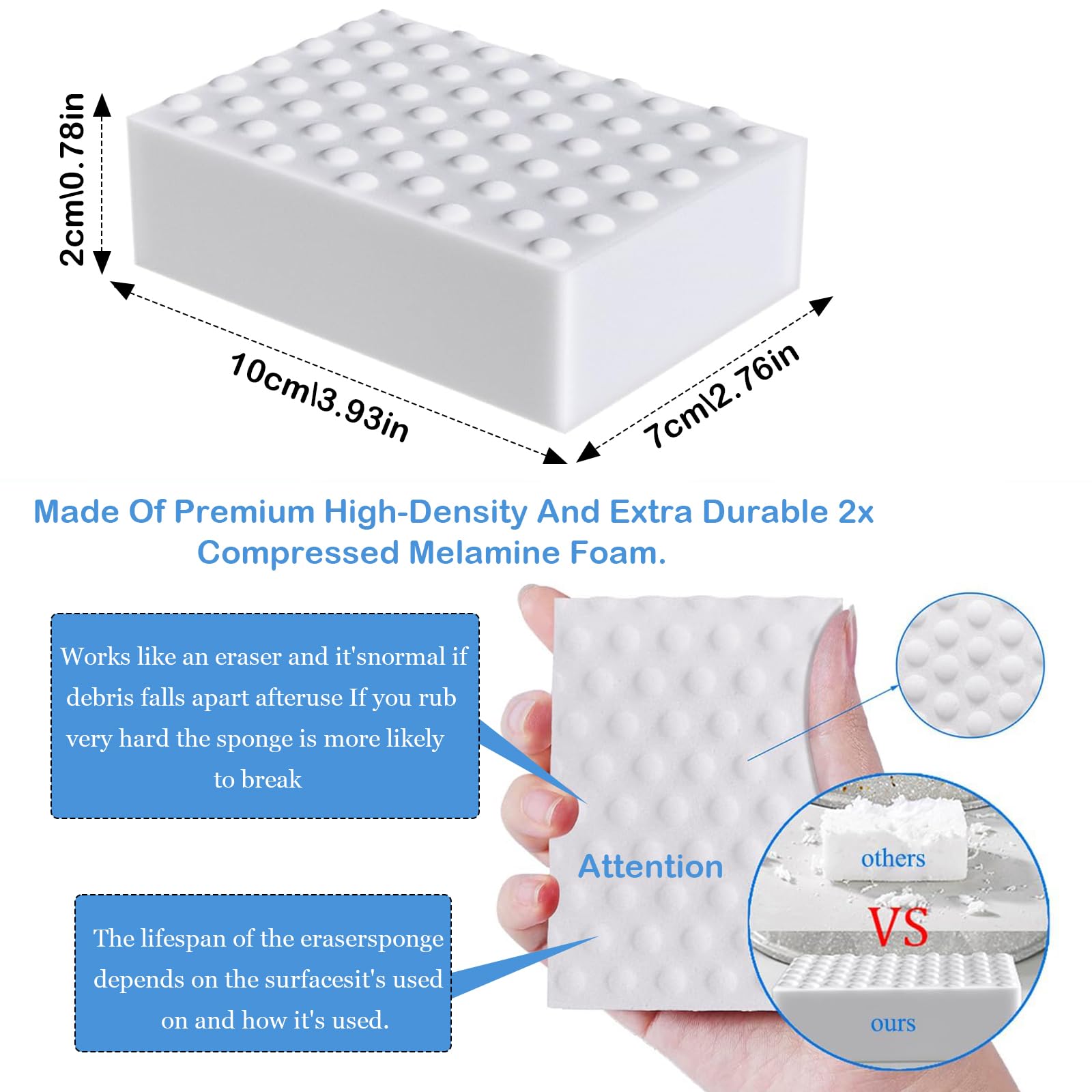 2cm\0.78in

10cm\3.93in

7cm\2.76in

Made Of Premium High-Density And Extra Durable 2x Compressed Melamine Foam.

Works like an eraser and it'snormal if debris falls apart afteruse If you rub very hard the sponge is more likely to break

Attention

The lifespan of the erasersponge depends on the surfacesit's used on and how it's used.

others

VS

ours