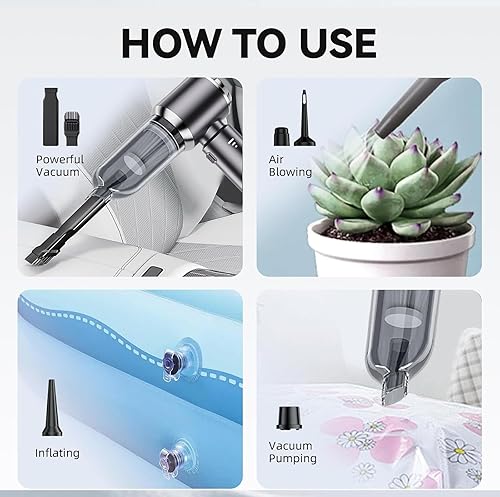 HOW TO USE

Powerful Vacuum

Air Blowing

Inflating

Vacuum Pumping