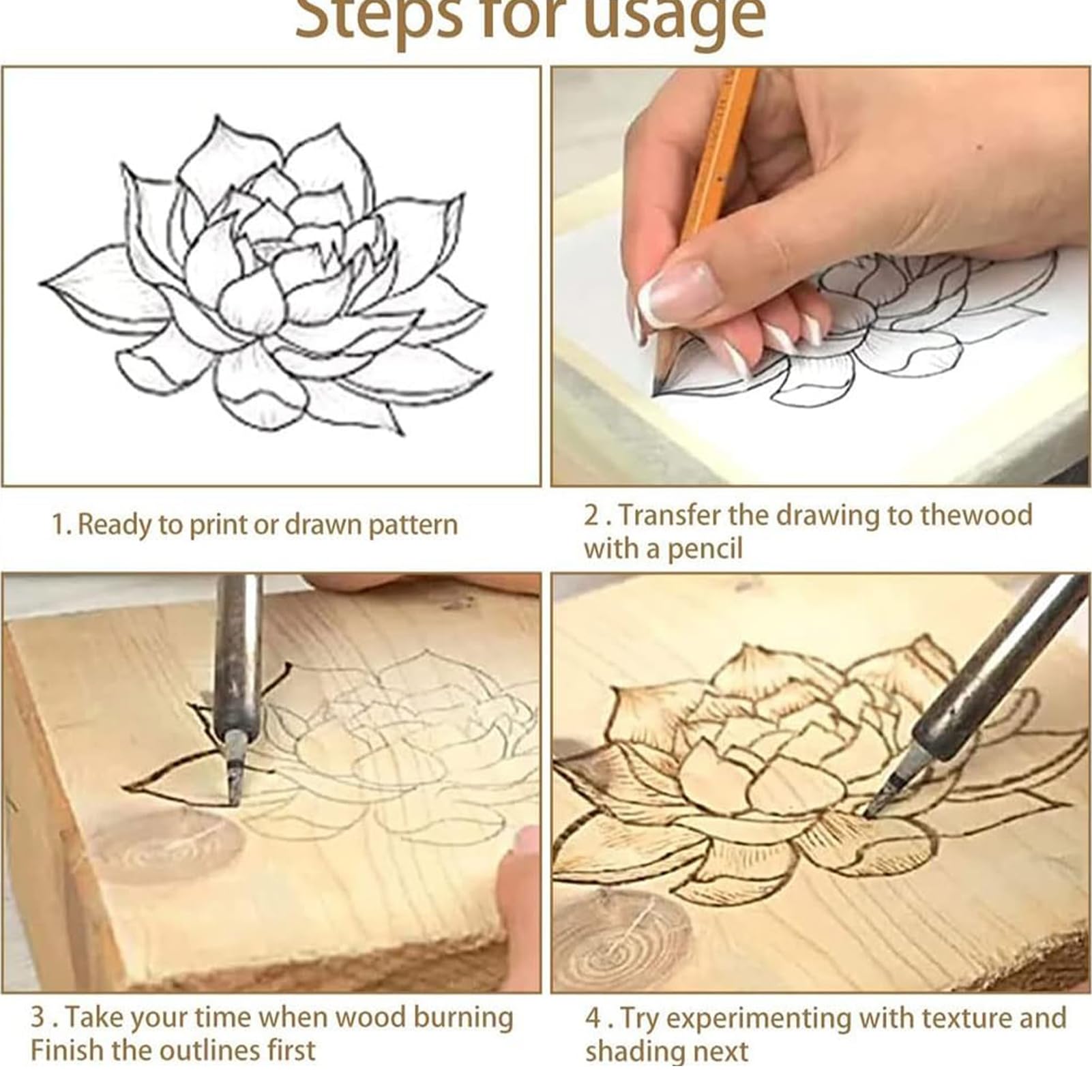 Steps for usage

1. Ready to print or drawn pattern

2 . Transfer the drawing to thewood with a pencil

3 . Take your time when wood burning Finish the outlines first

4 . Try experimenting with texture and shading next