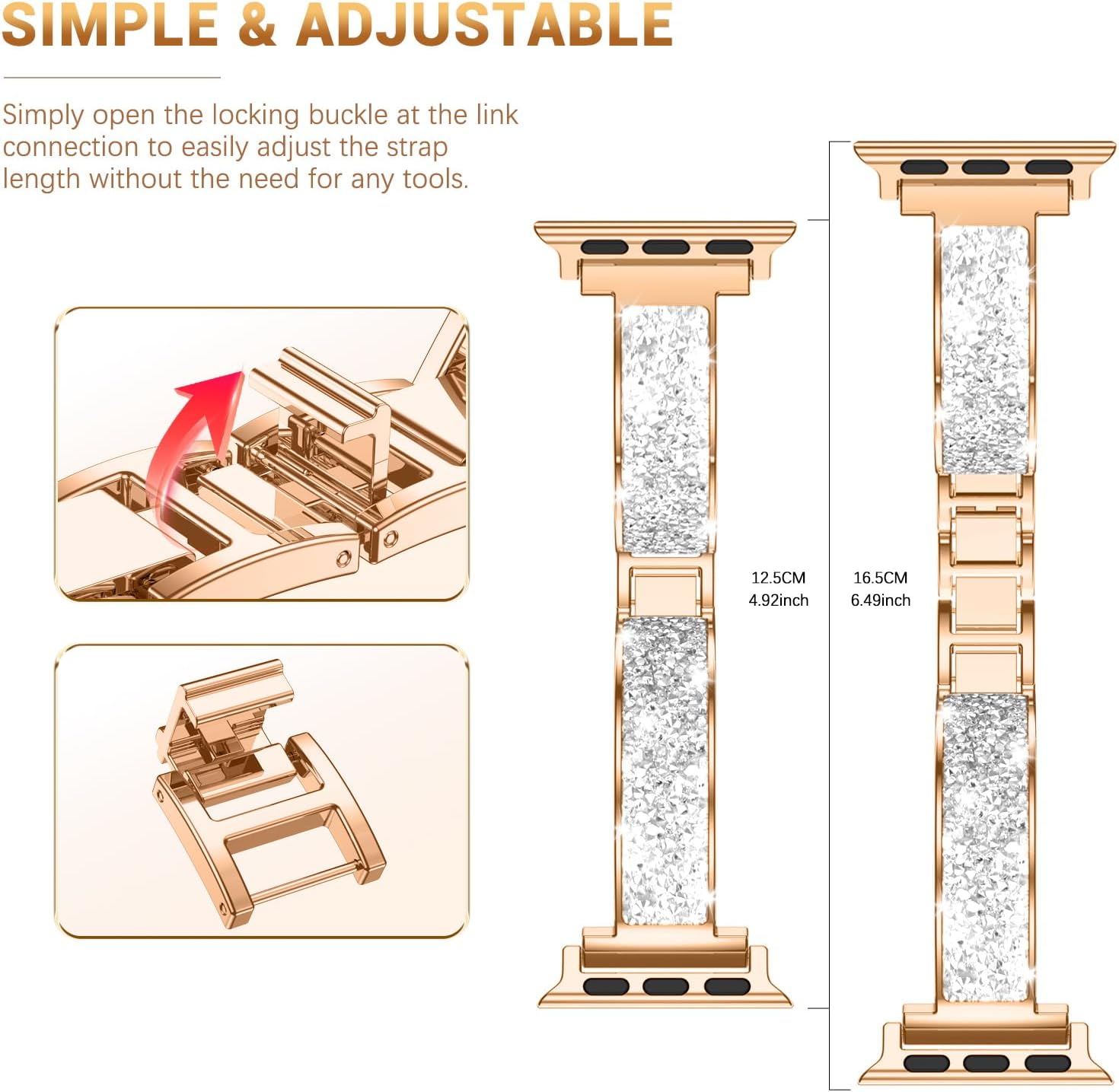 SIMPLE & ADJUSTABLE

Simply open the locking buckle at the link connection to easily adjust the strap length without the need for any tools.

12.5CM
4.92inch

16.5CM
6.49inch