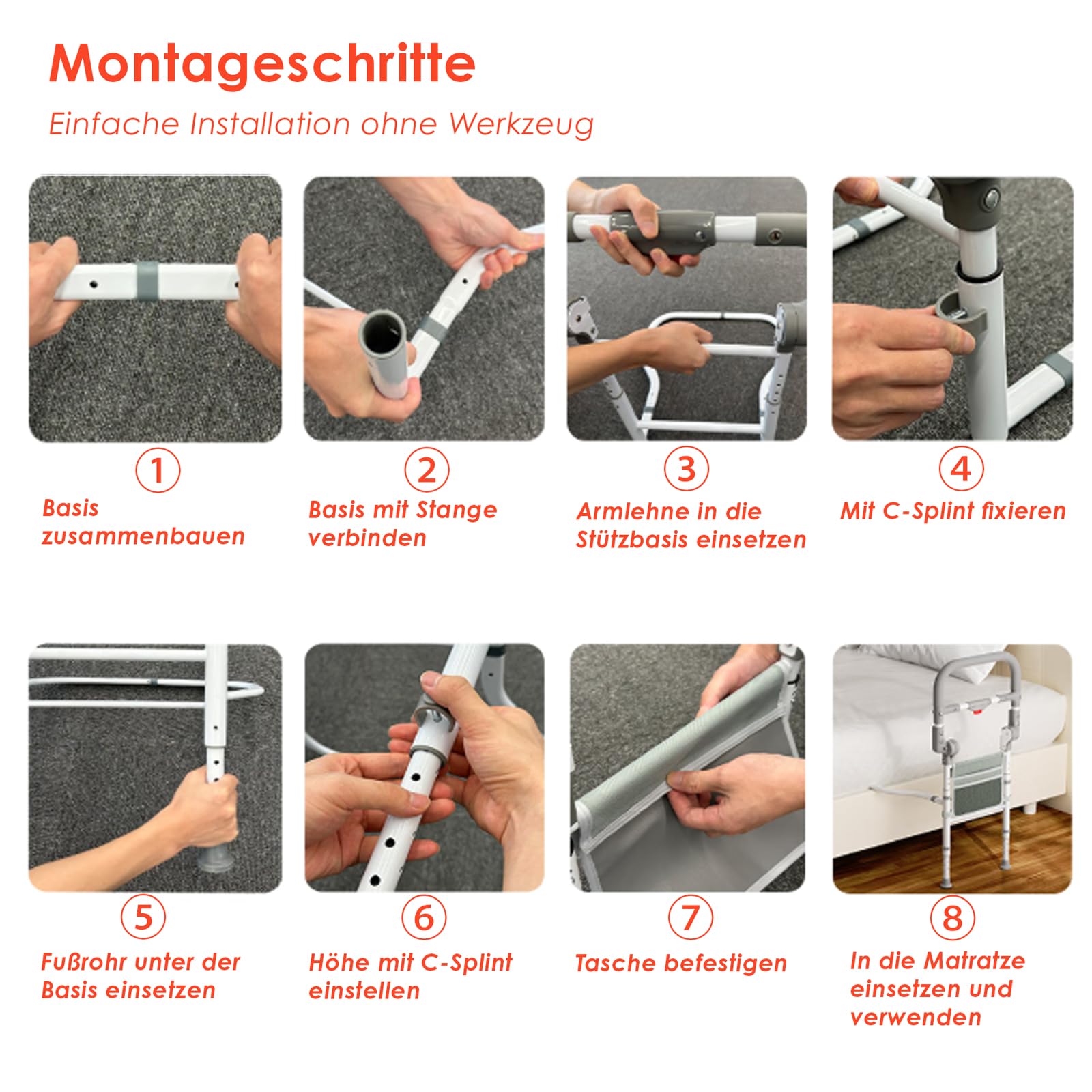 Montageschritte

Einfache Installation ohne Werkzeug

1
Basis zusammenbauen

2
Basis mit Stange verbinden

3
Armlehne in die Stützbasis einsetzen

4
Mit C-Splint fixieren

5
Fußrohr unter der Basis einsetzen

6
Höhe mit C-Splint einstellen

7
Tasche befestigen

8
In die Matratze einsetzen und verwenden