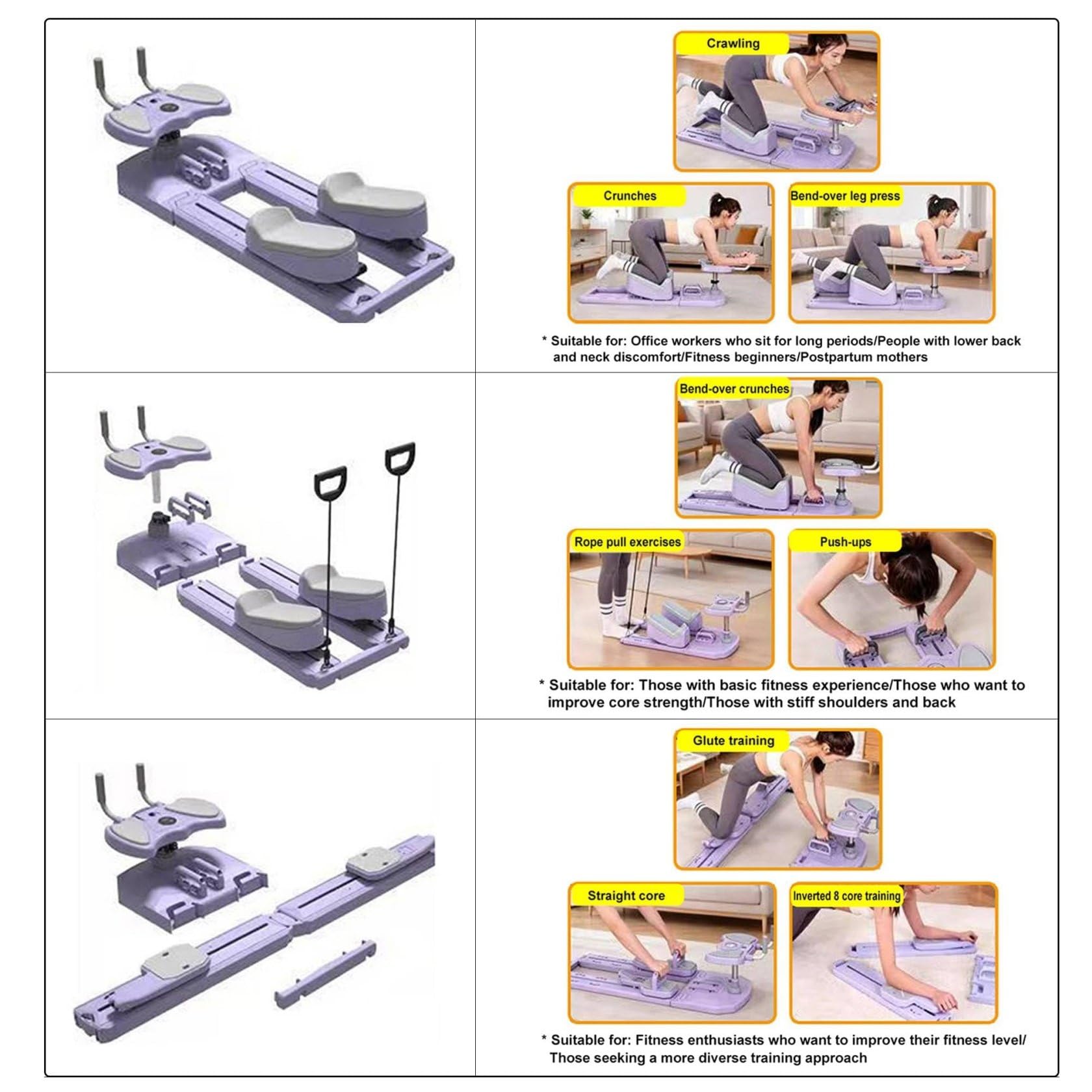 Crawling

Crunches

Bend-over leg press

* Suitable for: Office workers who sit for long periods/People with lower back and neck discomfort/Fitness beginners/Postpartum mothers

Bend-over crunches

Rope pull exercises

Push-ups

* Suitable for: Those with basic fitness experience/Those who want to improve core strength/Those with stiff shoulders and back

Glute training

Straight core

Inverted 8 core training

* Suitable for: Fitness enthusiasts who want to improve their fitness level/ Those seeking a more diverse training approach