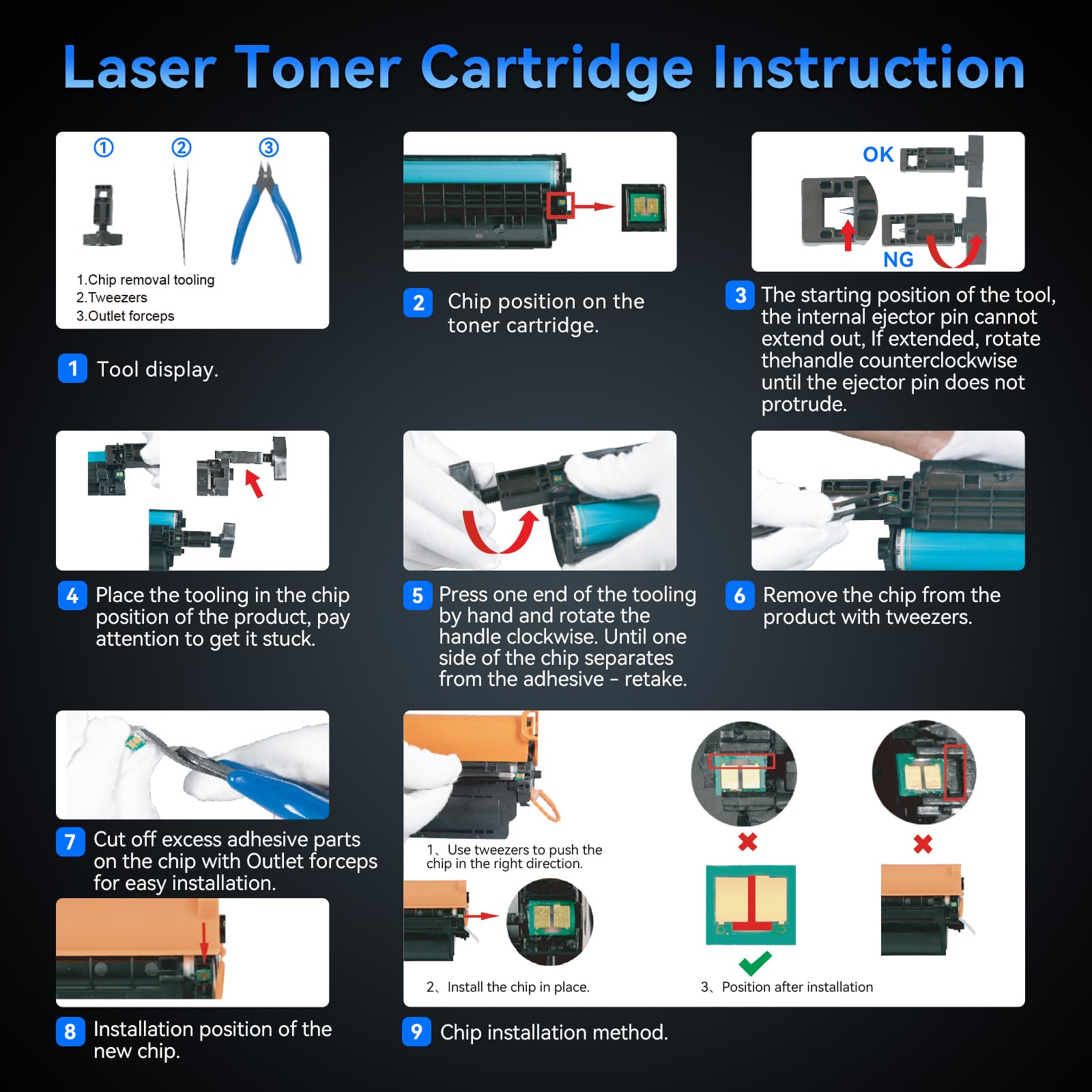 Laser Toner Cartridge Instruction

①
②
③

1.Chip removal tooling
2.Tweezers
3.Outlet forceps

1 Tool display.

2 Chip position on the toner cartridge.

OK
NG

3 The starting position of the tool, the internal ejector pin cannot extend out, If extended, rotate thehandle counterclockwise until the ejector pin does not protrude.

4 Place the tooling in the chip position of the product, pay attention to get it stuck.

5 Press one end of the tooling by hand and rotate the handle clockwise. Until one side of the chip separates from the adhesive - retake.

6 Remove the chip from the product with tweezers.

7 Cut off excess adhesive parts on the chip with Outlet forceps for easy installation.

8 Installation position of the new chip.

1、Use tweezers to push the chip in the right direction.

2、Install the chip in place.

3、Position after installation

9 Chip installation method.