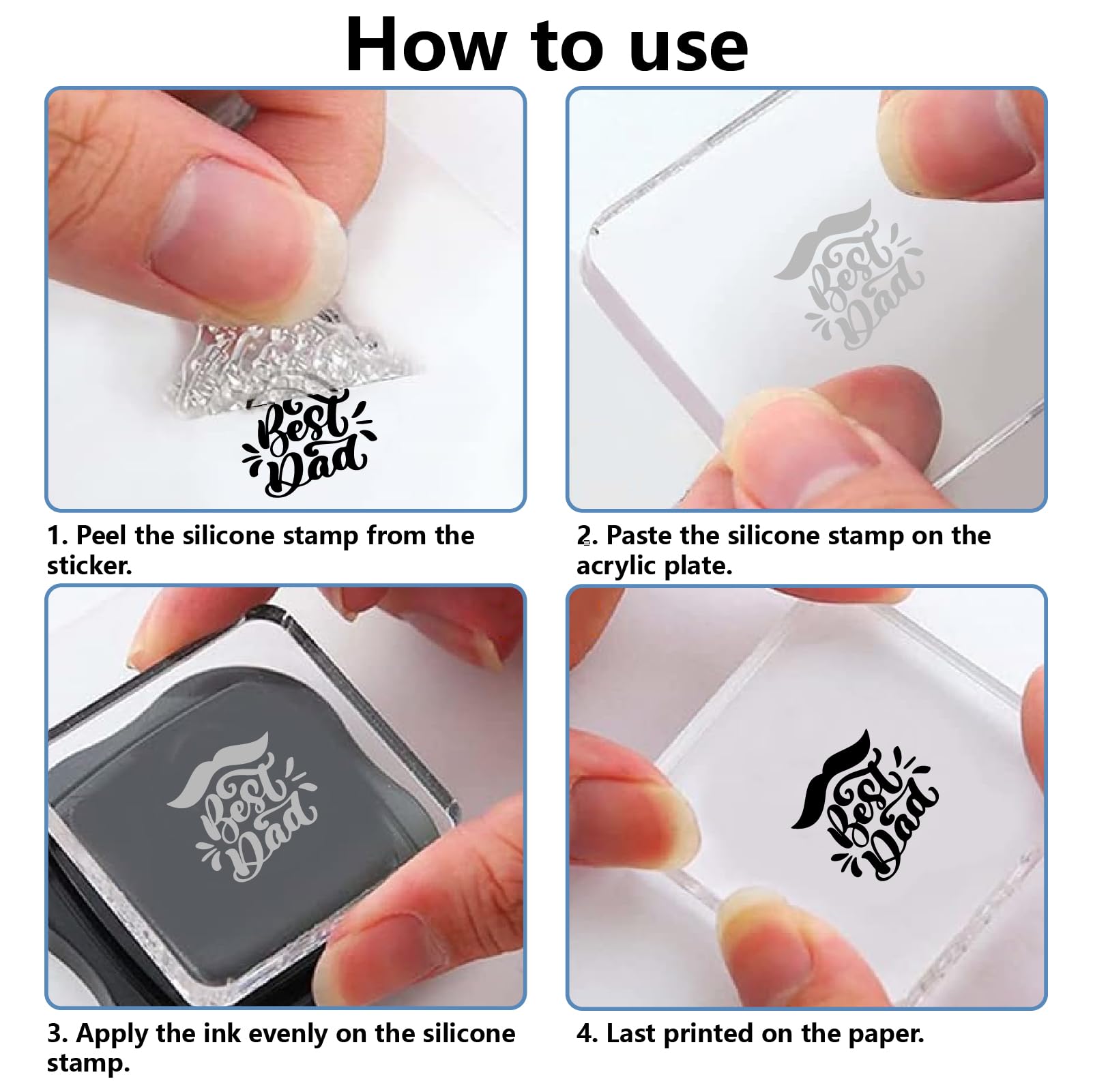 How to use

Best Dad

1. Peel the silicone stamp from the sticker.

Best Dad

2. Paste the silicone stamp on the acrylic plate.

Best Dad

3. Apply the ink evenly on the silicone stamp.

Best Dad

4. Last printed on the paper.