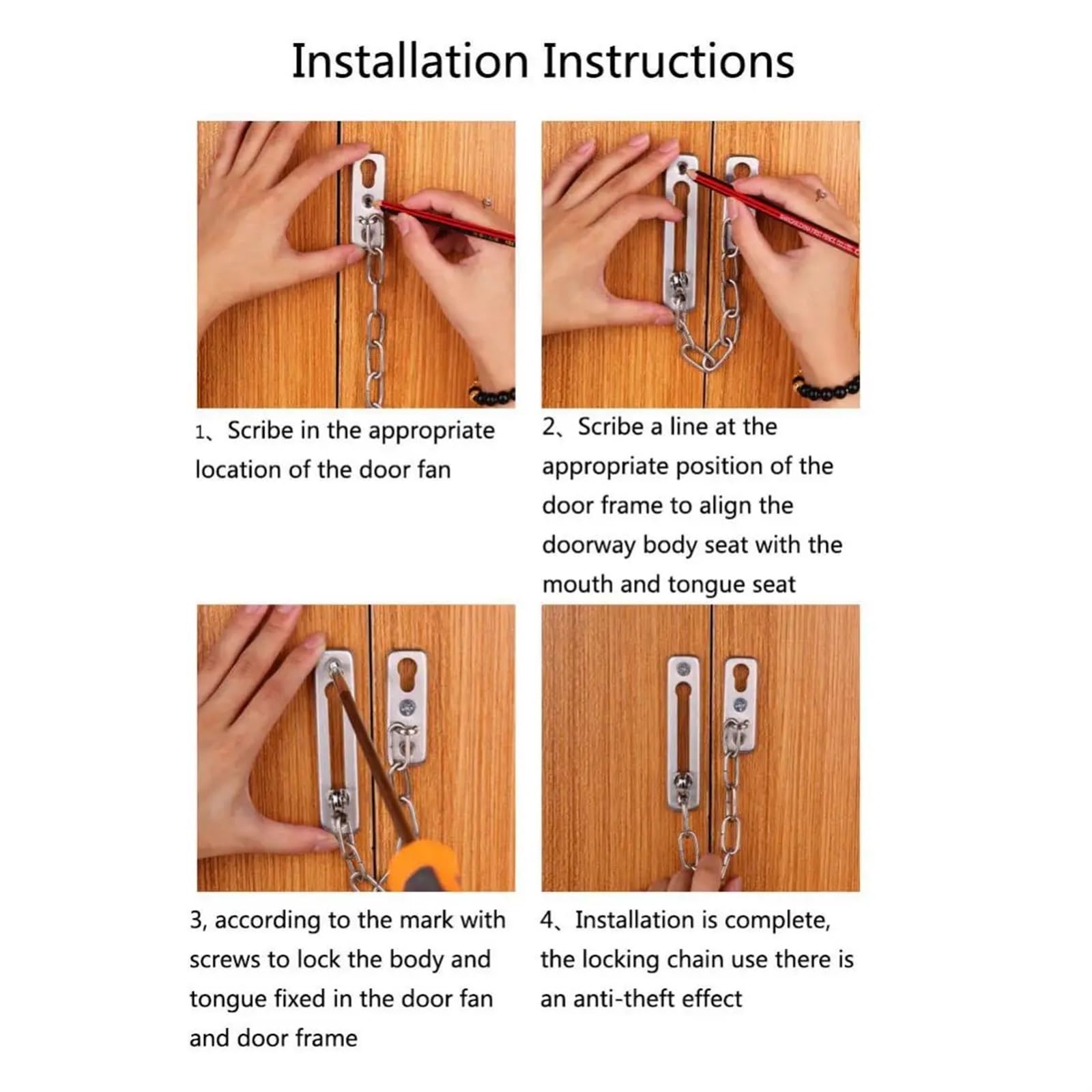 Installation Instructions

1、Scribe in the appropriate location of the door fan

2、Scribe a line at the appropriate position of the door frame to align the doorway body seat with the mouth and tongue seat

3, according to the mark with screws to lock the body and tongue fixed in the door fan and door frame

4、Installation is complete, the locking chain use there is an anti-theft effect