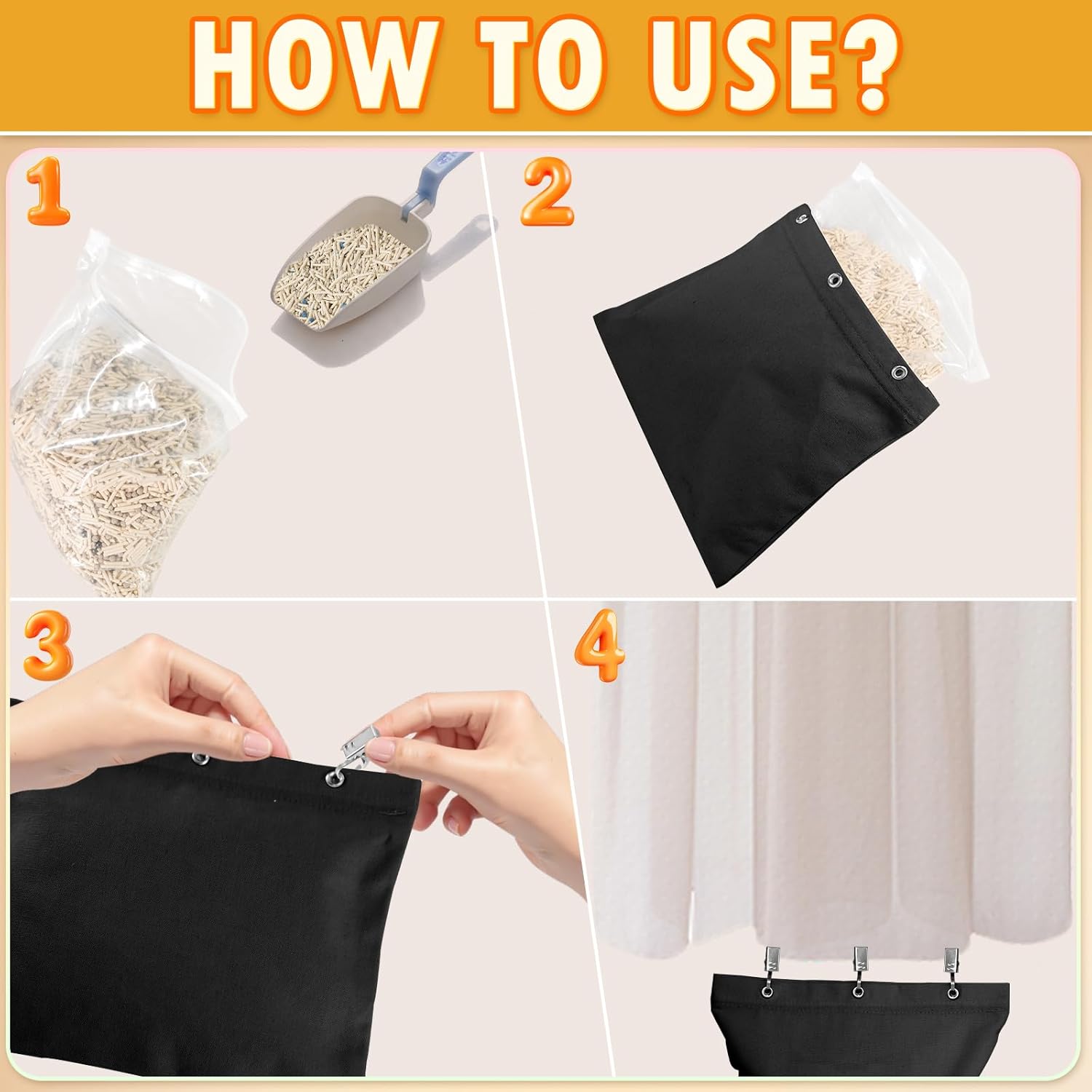 HOW TO USE?

1

2

3

4