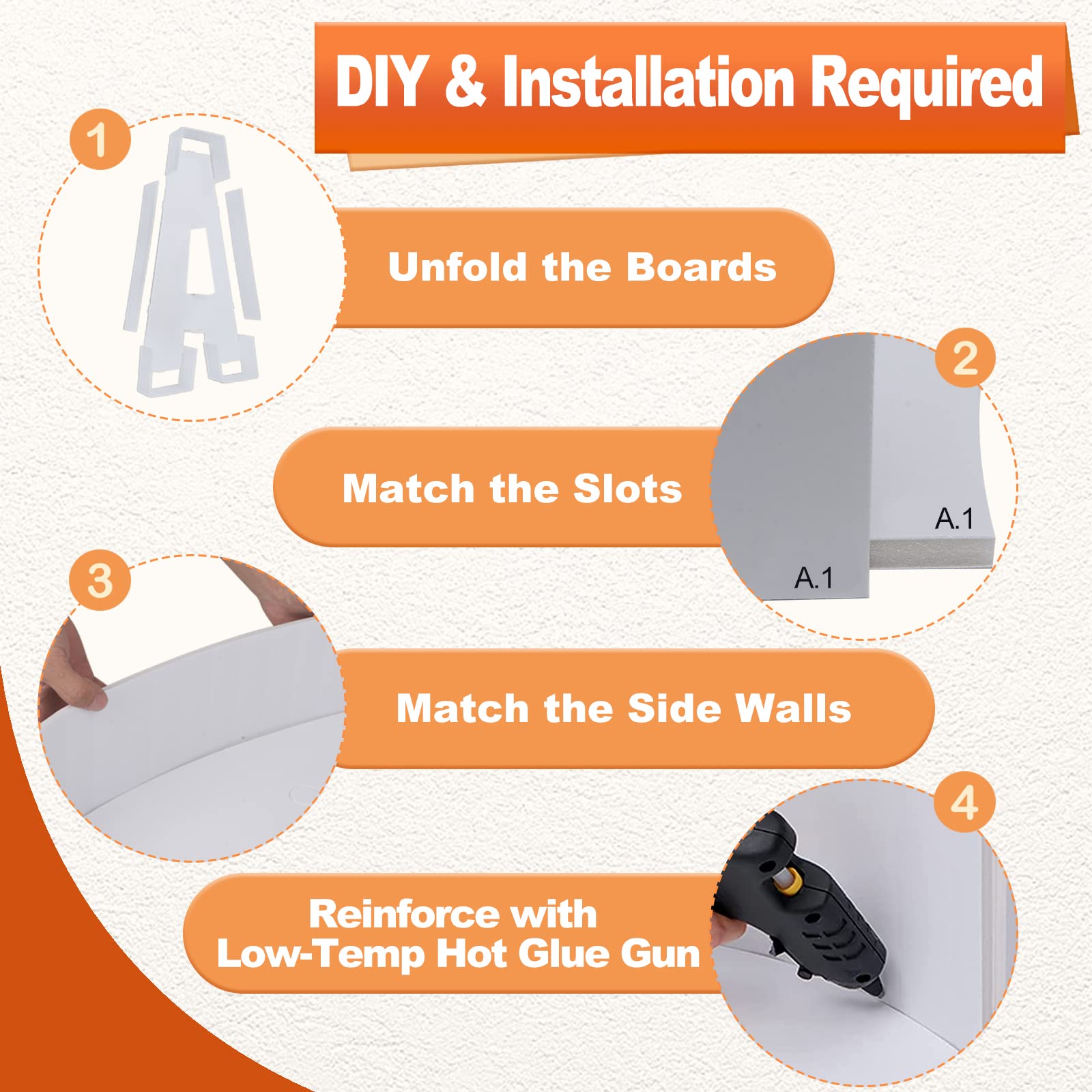 DIY & Installation Required

1

Unfold the Boards

2

Match the Slots

A.1

A.1

3

Match the Side Walls

4

Reinforce with Low-Temp Hot Glue Gun