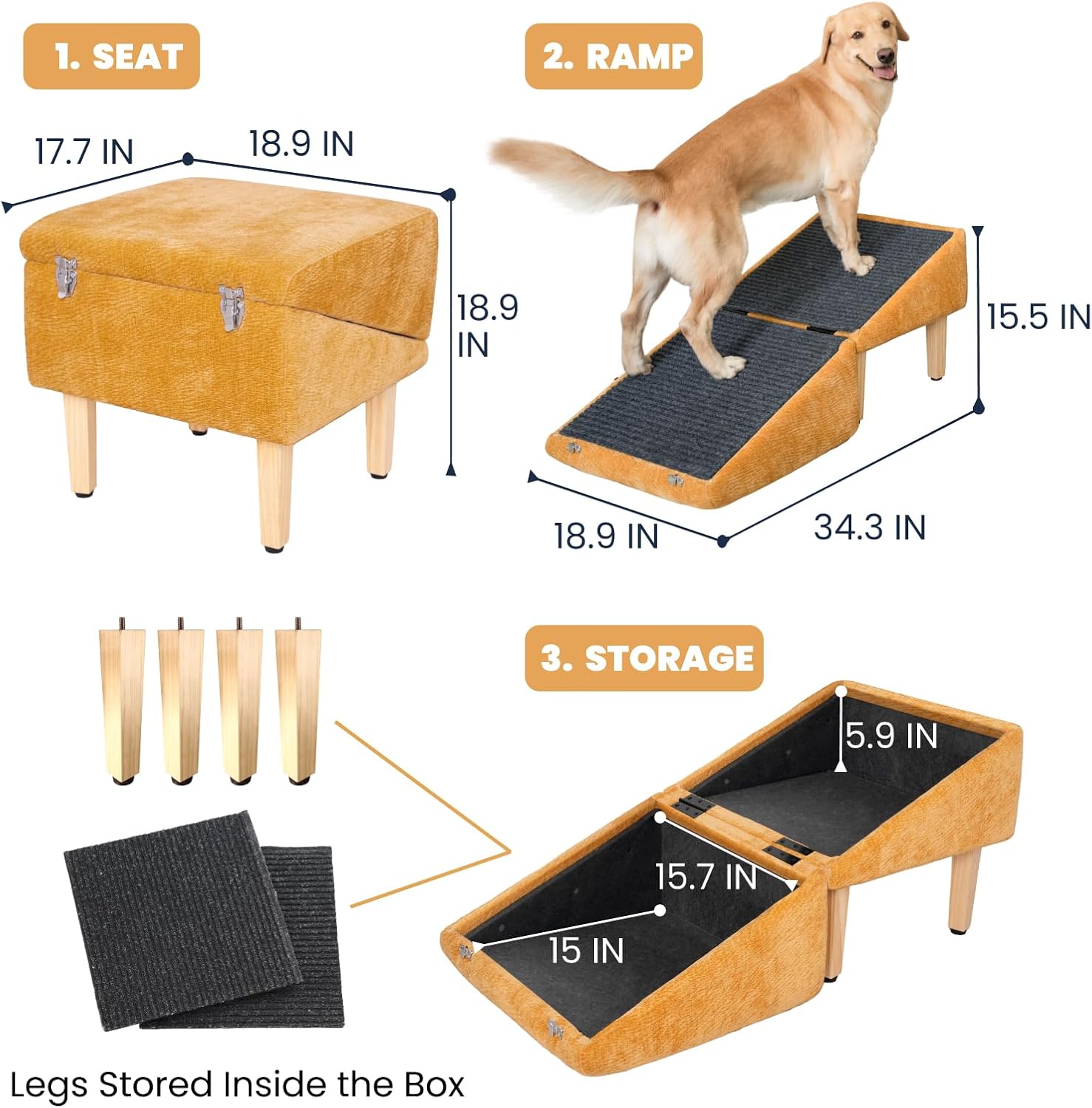 1. SEAT

17.7 IN

18.9 IN

18.9 IN

2. RAMP

15.5 IN

18.9 IN

34.3 IN

3. STORAGE

5.9 IN

15.7 IN

15 IN

Legs Stored Inside the Box