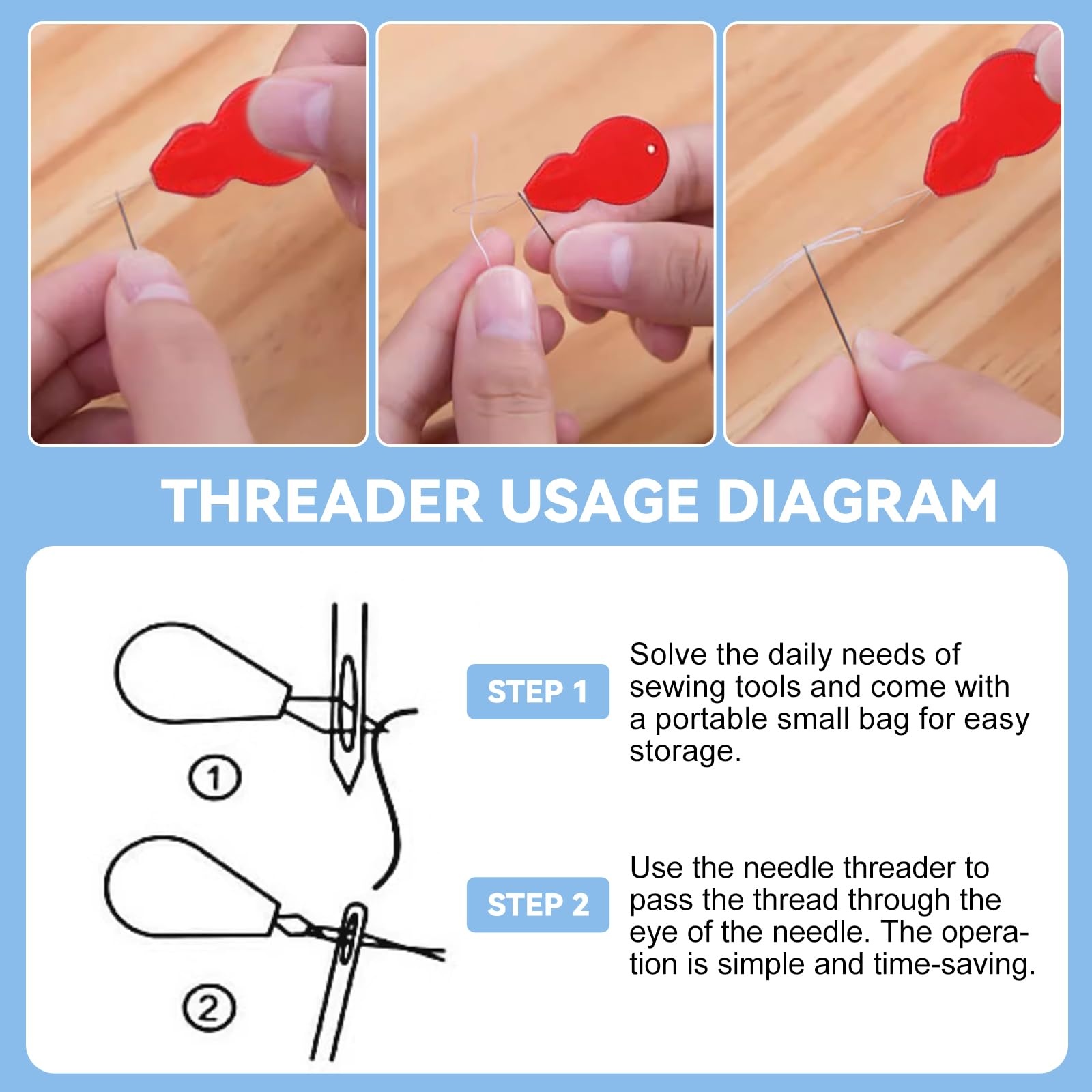 THREADER USAGE DIAGRAM

①

②

STEP 1

Solve the daily needs of sewing tools and come with a portable small bag for easy storage.

STEP 2

Use the needle threader to pass the thread through the eye of the needle. The operation is simple and time-saving.