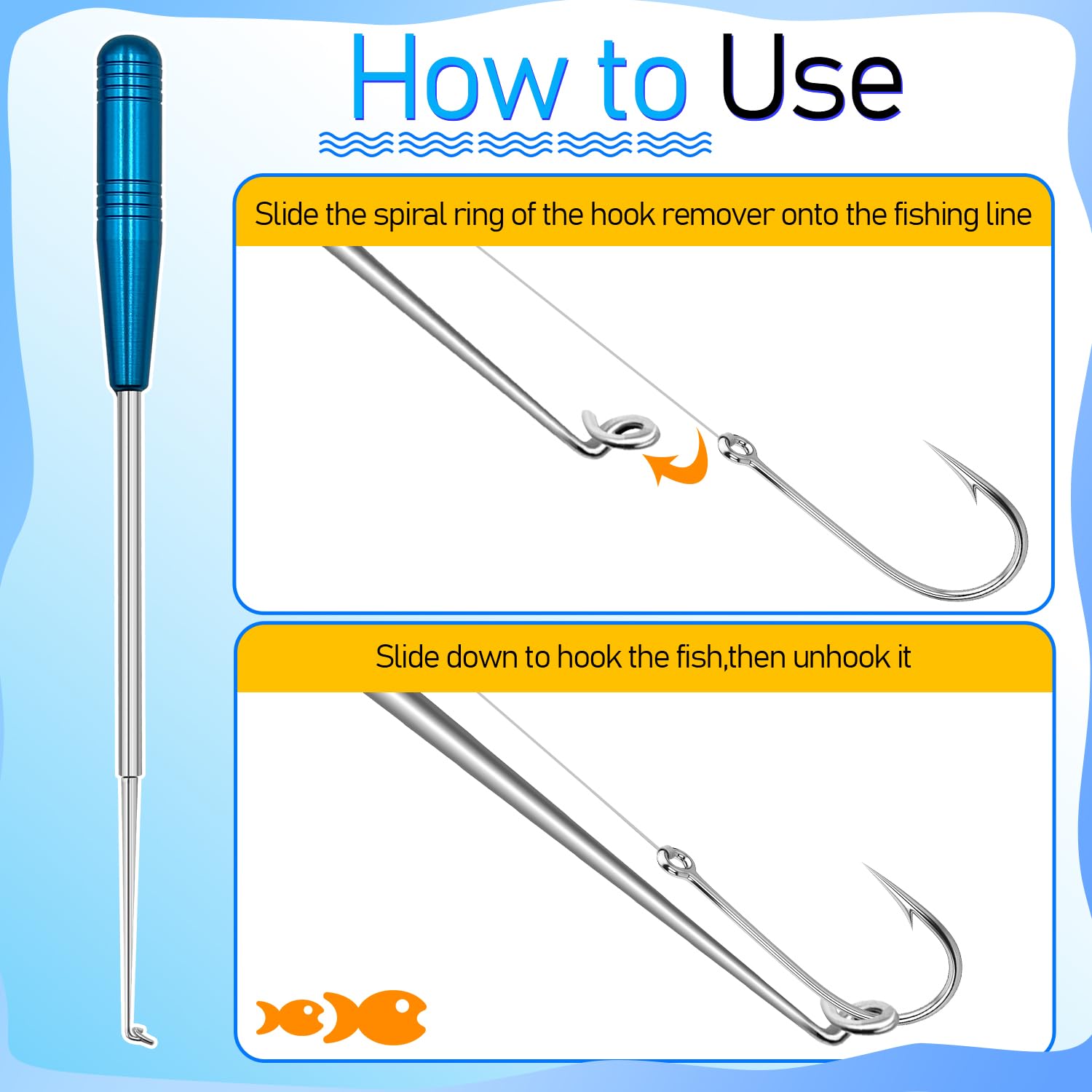 How to Use

Slide the spiral ring of the hook remover onto the fishing line

Slide down to hook the fish,then unhook it