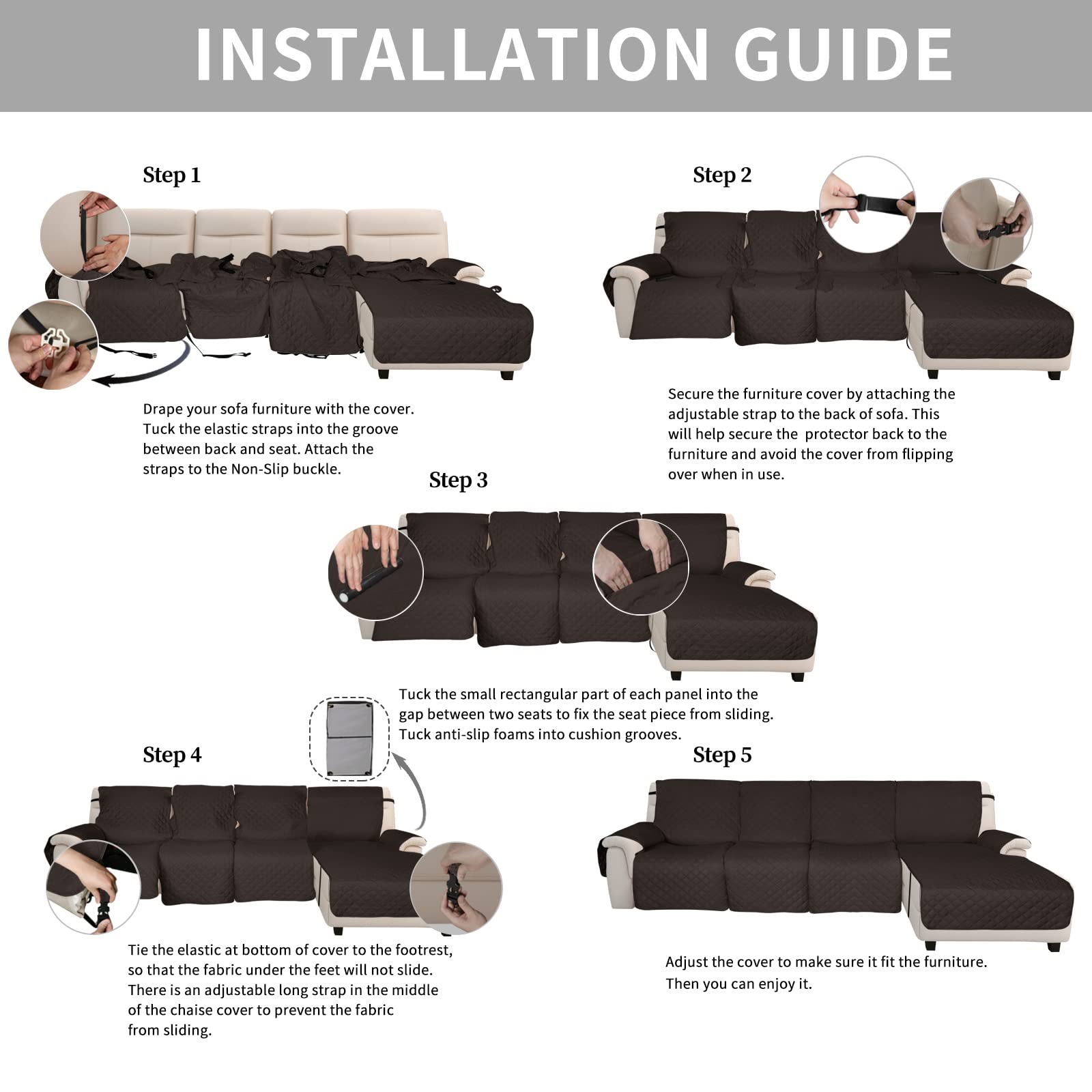 INSTALLATION GUIDE

Step 1

Drape your sofa furniture with the cover. Tuck the elastic straps into the groove between back and seat. Attach the straps to the Non-Slip buckle.

Step 2

Secure the furniture cover by attaching the adjustable strap to the back of sofa. This will help secure the protector back to the furniture and avoid the cover from flipping over when in use.

Step 3

Tuck the small rectangular part of each panel into the gap between two seats to fix the seat piece from sliding. Tuck anti-slip foams into cushion grooves.

Step 4

Tie the elastic at bottom of cover to the footrest, so that the fabric under the feet will not slide. There is an adjustable long strap in the middle of the chaise cover to prevent the fabric from sliding.

Step 5

Adjust the cover to make sure it fit the furniture. Then you can enjoy it.