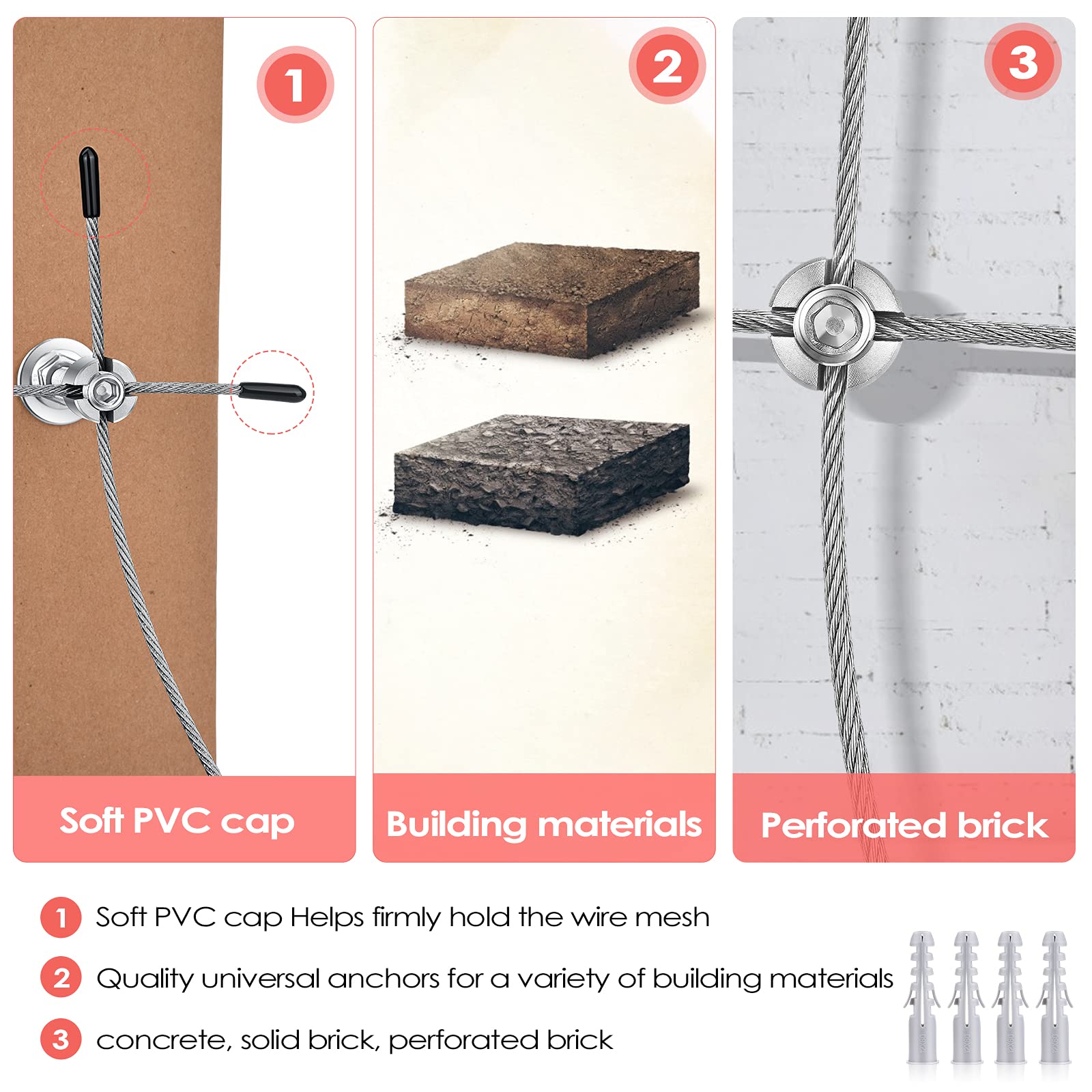 1

Soft PVC cap

2

Building materials

3

Perforated brick

1 Soft PVC cap Helps firmly hold the wire mesh

2 Quality universal anchors for a variety of building materials

3 concrete, solid brick, perforated brick