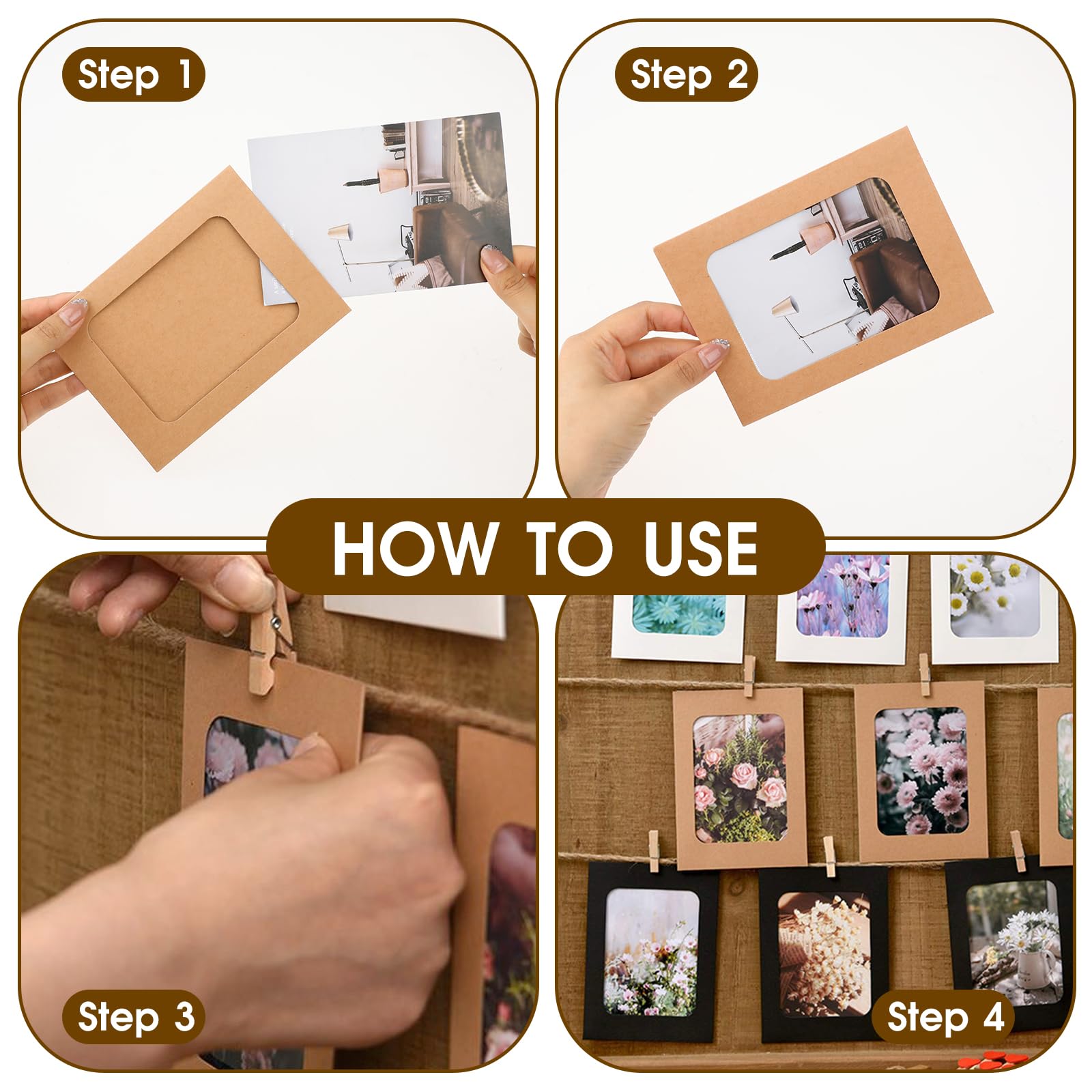 Step 1

Step 2

HOW TO USE

Step 3

Step 4