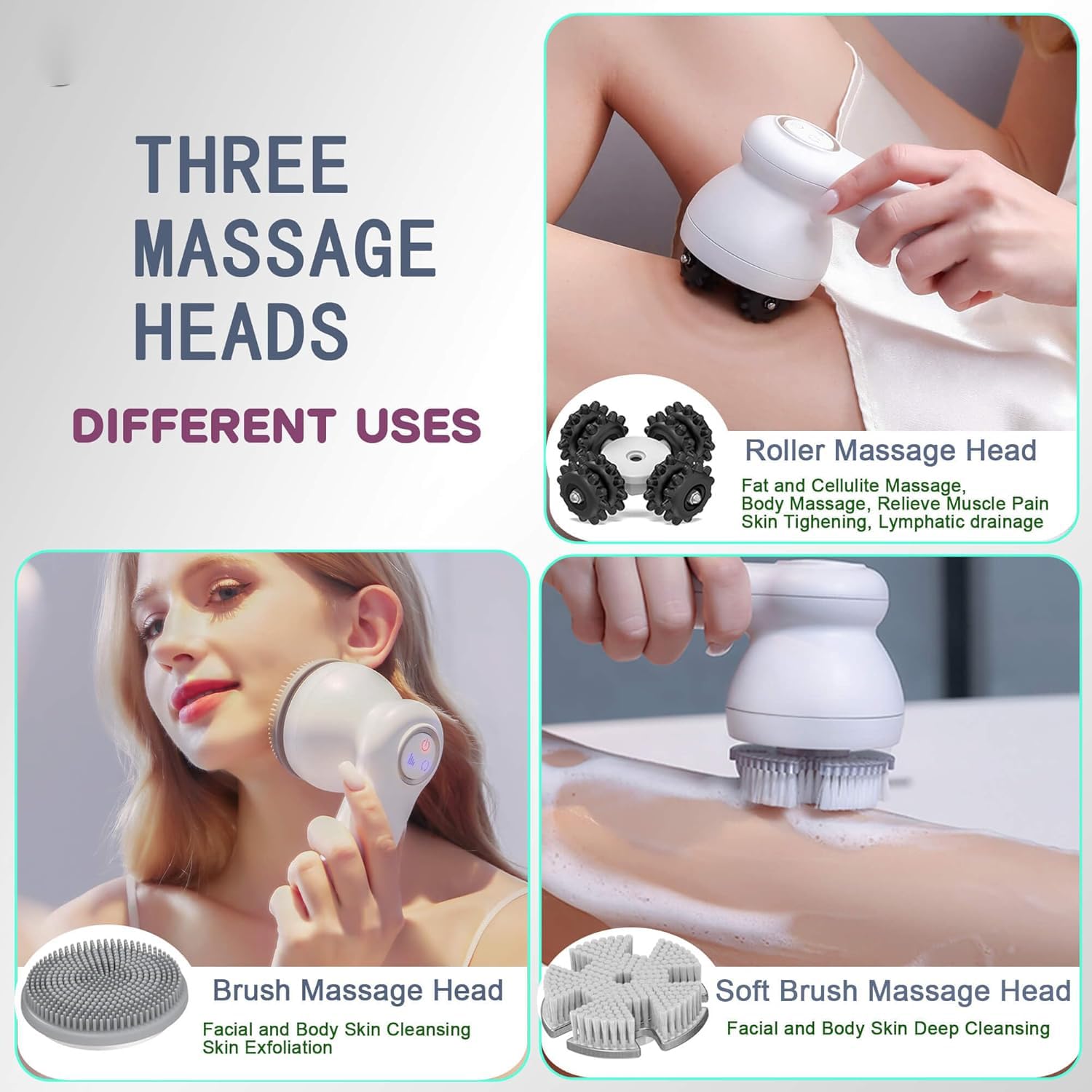 THREE MASSAGE HEADS

DIFFERENT USES

Roller Massage Head

Fat and Cellulite Massage, Body Massage, Relieve Muscle Pain Skin Tighening, Lymphatic drainage

Brush Massage Head

Facial and Body Skin Cleansing Skin Exfoliation

Soft Brush Massage Head

Facial and Body Skin Deep Cleansing