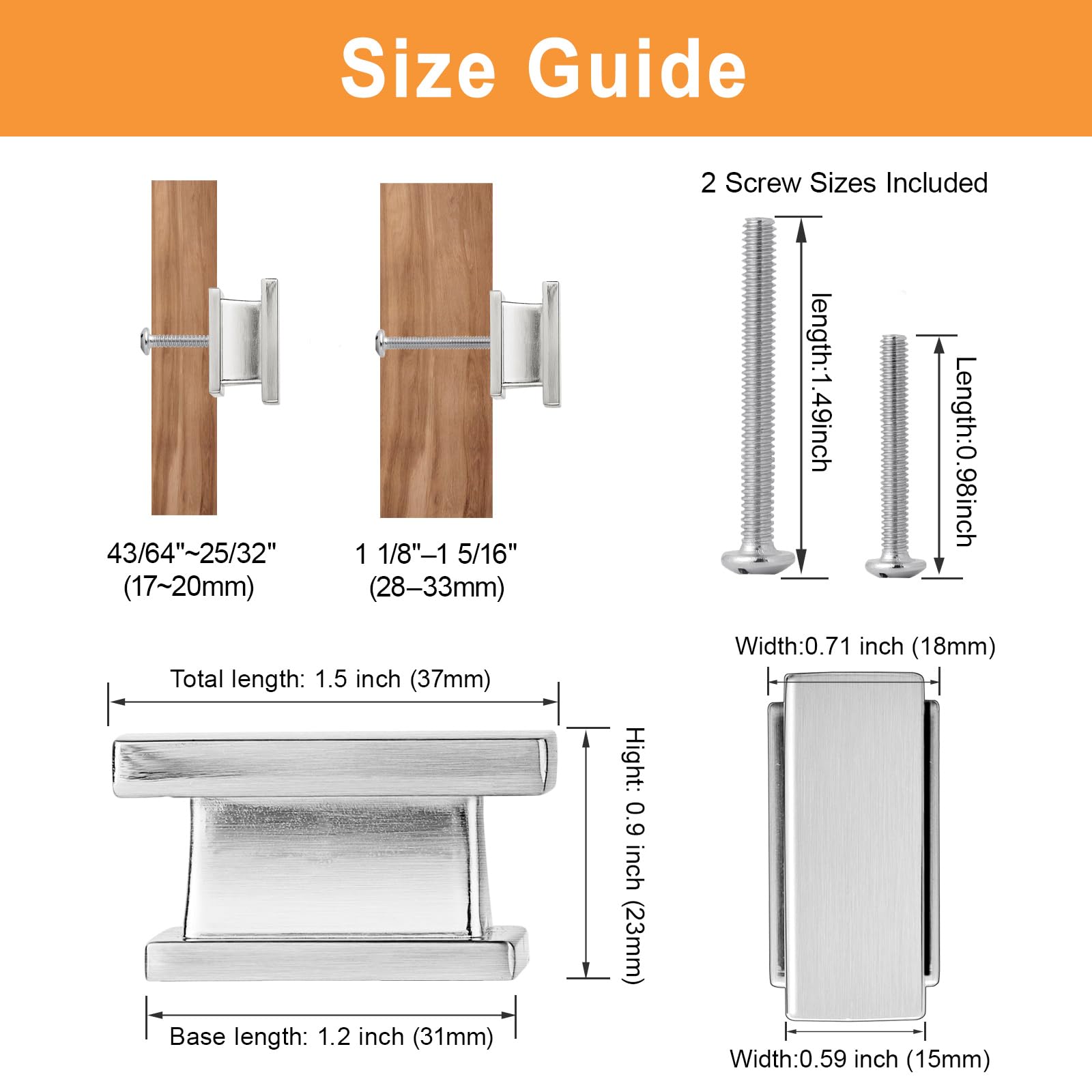 Size Guide

43/64"~25/32"
(17~20mm)

1 1/8"–1 5/16"
(28–33mm)

2 Screw Sizes Included

length:1.49inch

Length:0.98inch

Total length: 1.5 inch (37mm)

Hight: 0.9 inch (23mm)

Base length: 1.2 inch (31mm)

Width:0.71 inch (18mm)

Width:0.59 inch (15mm)