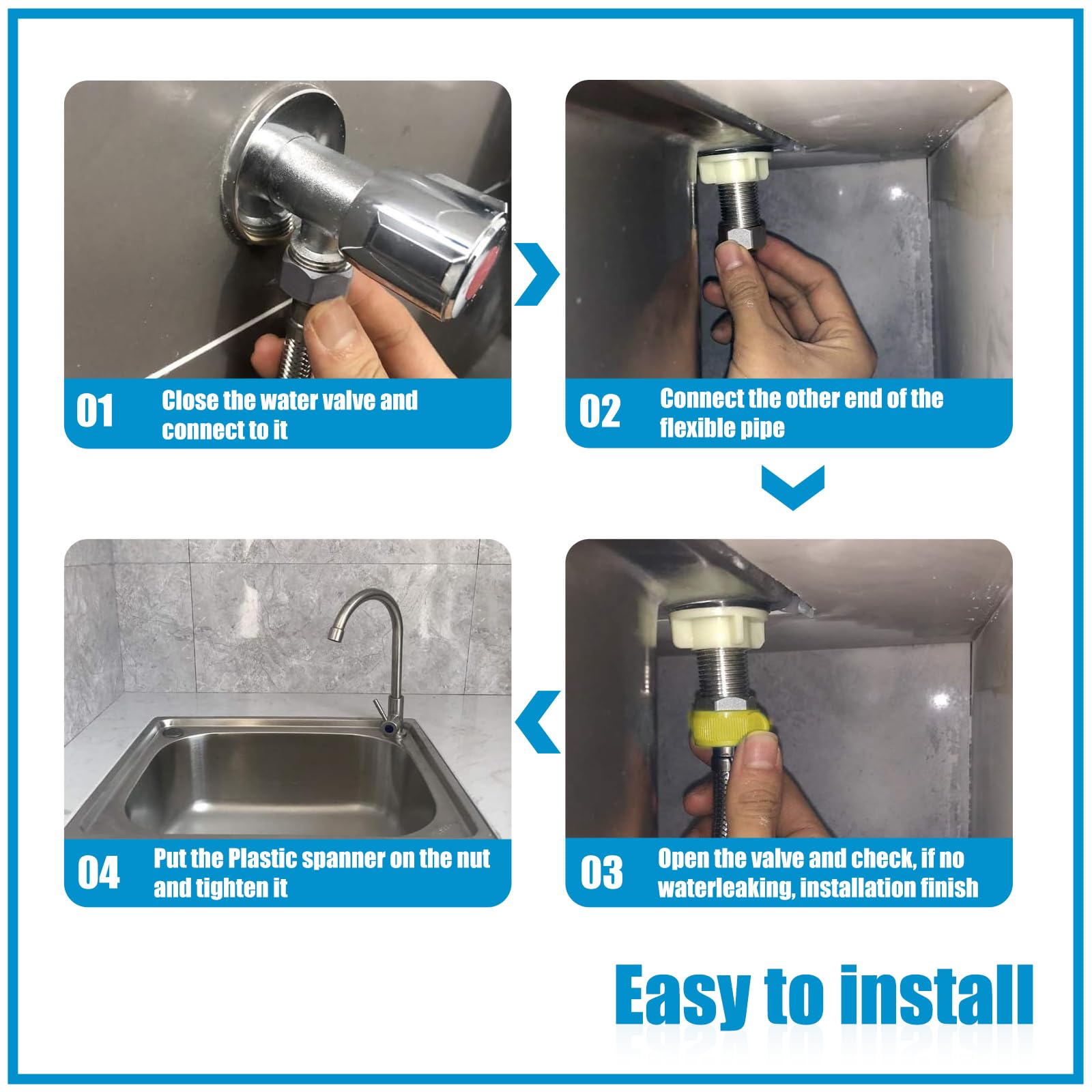 01 Close the water valve and connect to it

02 Connect the other end of the flexible pipe

03 Open the valve and check, if no waterleaking, installation finish

04 Put the Plastic spanner on the nut and tighten it

Easy to install