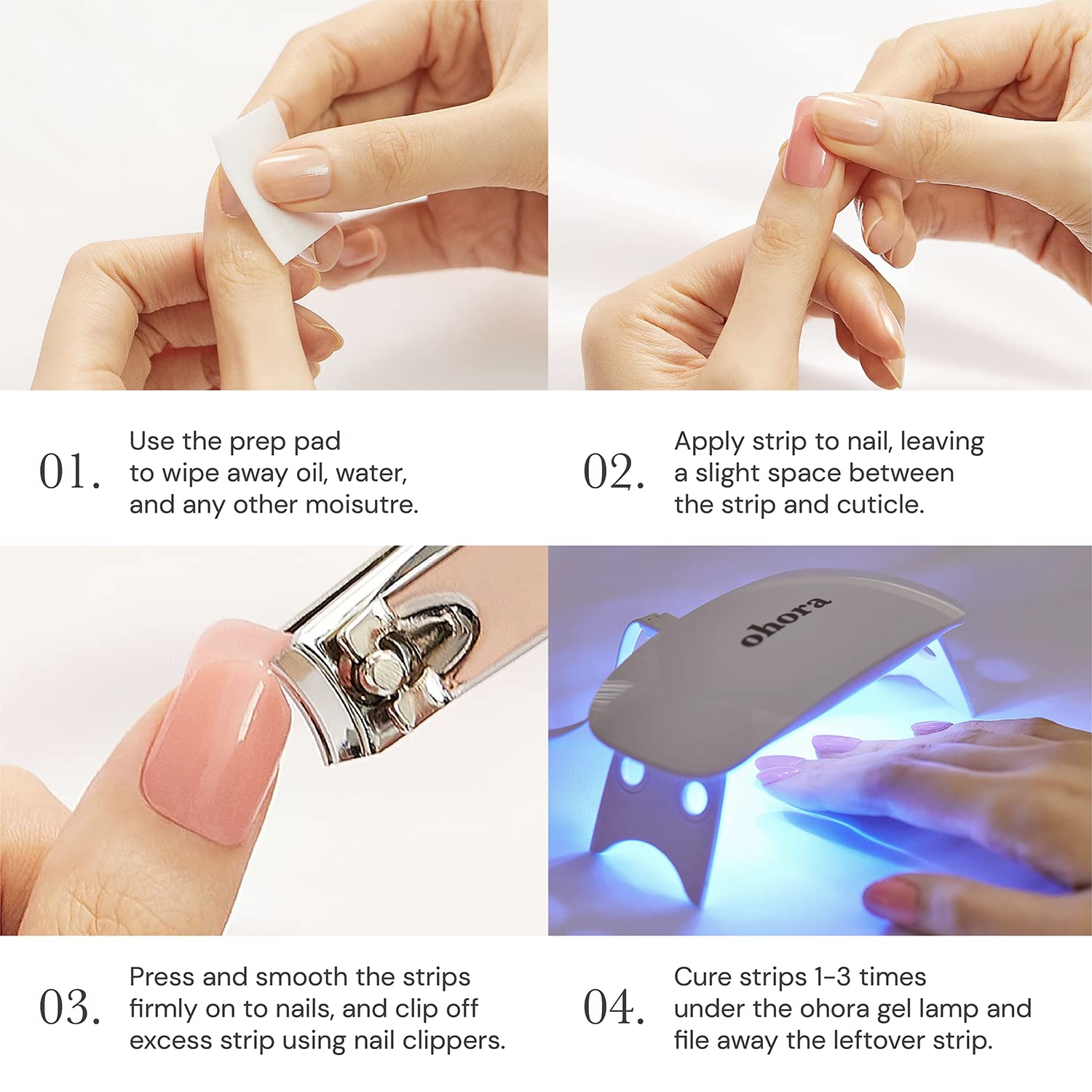 01. Use the prep pad to wipe away oil, water, and any other moisutre.

02. Apply strip to nail, leaving a slight space between the strip and cuticle.

ohora

03. Press and smooth the strips firmly on to nails, and clip off excess strip using nail clippers.

04. Cure strips 1-3 times under the ohora gel lamp and file away the leftover strip.