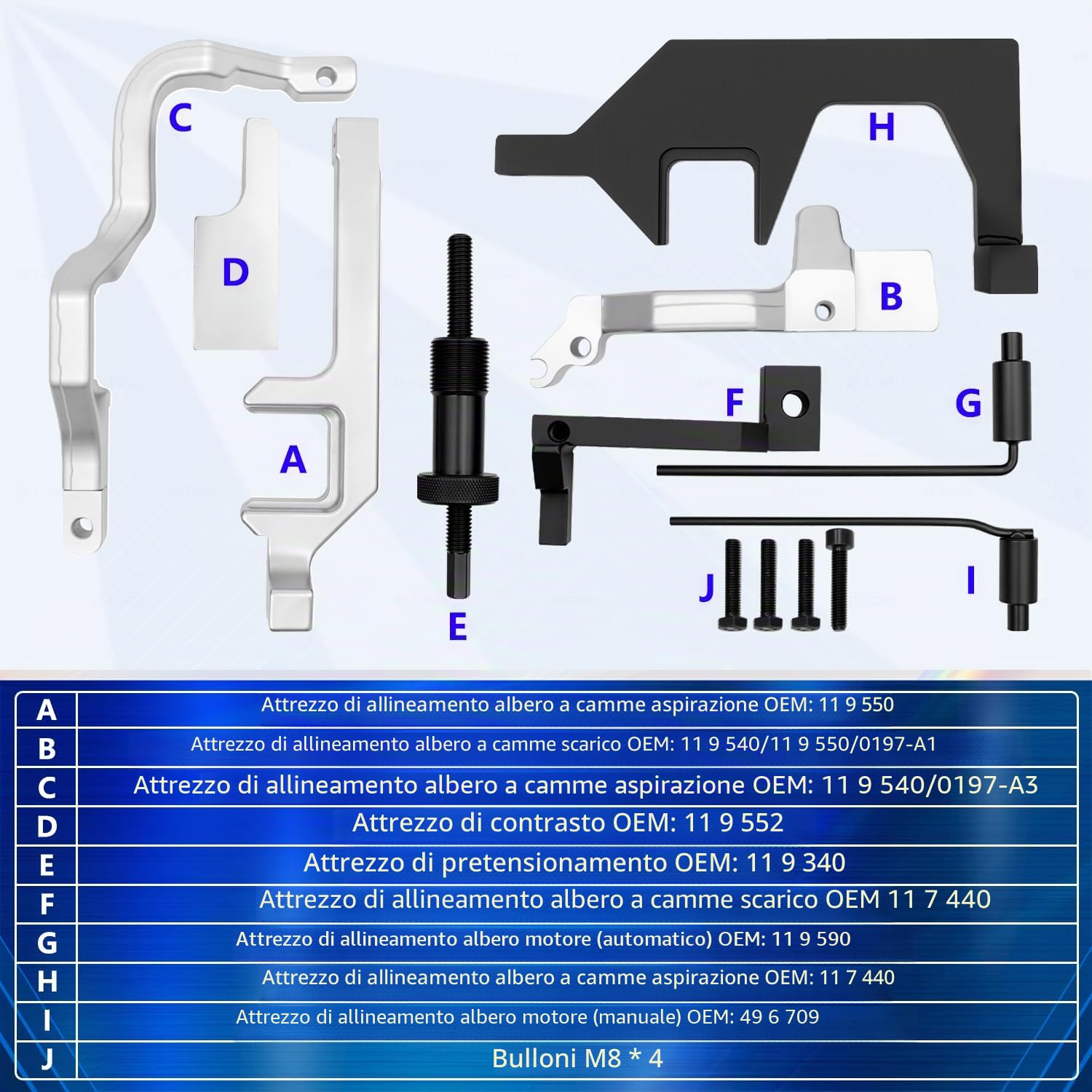 C
D
A
E
H
B
F
G
J
I

| A | Attrezzo di allineamento albero a camme aspirazione OEM: 11 9 550 |
|---|---|
| B | Attrezzo di allineamento albero a camme scarico OEM: 11 9 540/11 9 550/0197-A1 |
| C | Attrezzo di allineamento albero a camme aspirazione OEM: 11 9 540/0197-A3 |
| D | Attrezzo di contrasto OEM: 11 9 552 |
| E | Attrezzo di pretensionamento OEM: 11 9 340 |
| F | Attrezzo di allineamento albero a camme scarico OEM 11 7 440 |
| G | Attrezzo di allineamento albero motore (automatico) OEM: 11 9 590 |
| H | Attrezzo di allineamento albero a camme aspirazione OEM: 11 7 440 |
| I | Attrezzo di allineamento albero motore (manuale) OEM: 49 6 709 |
| J | Bulloni M8 * 4 |