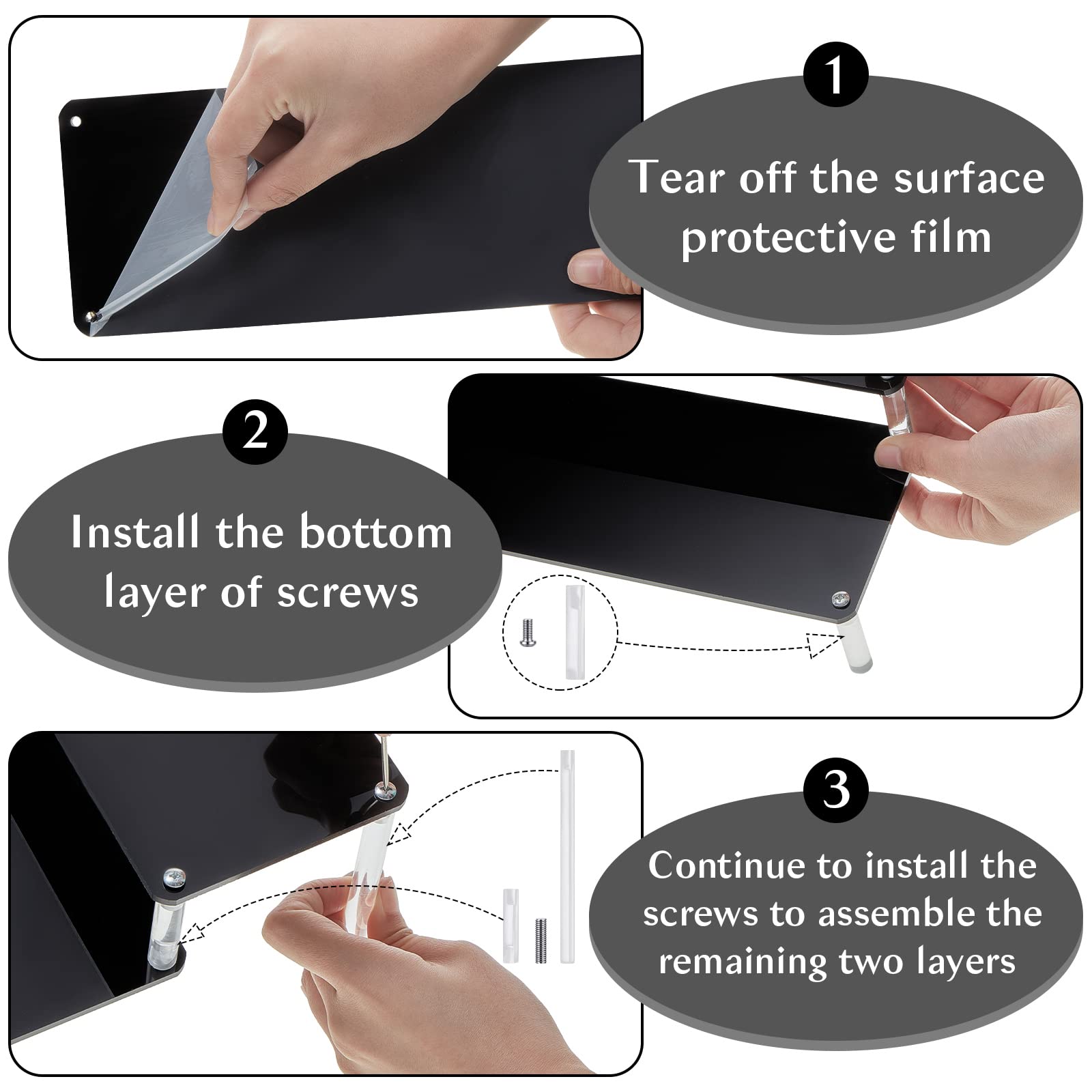 1

Tear off the surface protective film

2

Install the bottom layer of screws

3

Continue to install the screws to assemble the remaining two layers