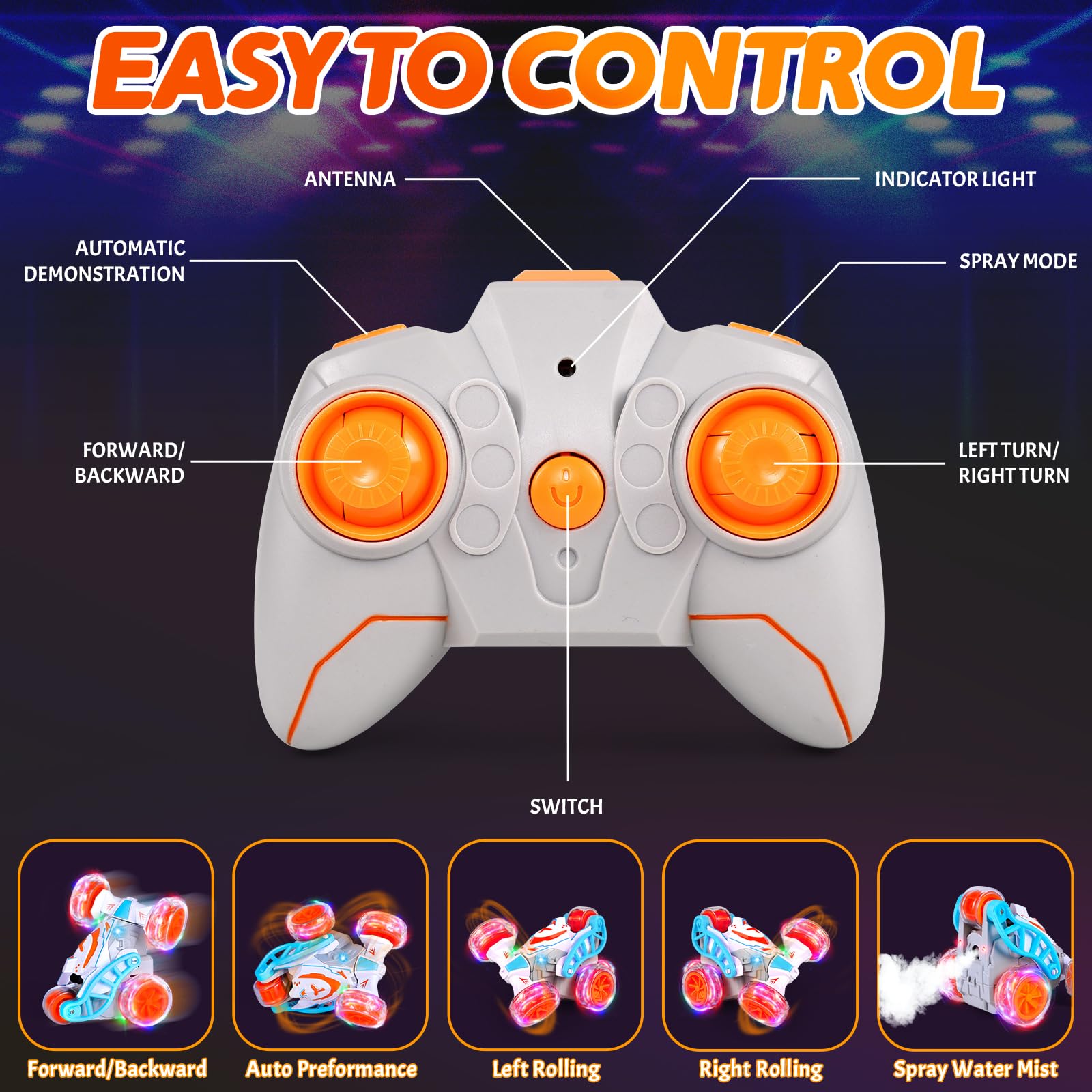 EASY TO CONTROL

ANTENNA

INDICATOR LIGHT

AUTOMATIC DEMONSTRATION

SPRAY MODE

FORWARD/ BACKWARD

LEFT TURN/ RIGHT TURN

SWITCH

Forward/Backward

Auto Preformance

Left Rolling

Right Rolling

Spray Water Mist