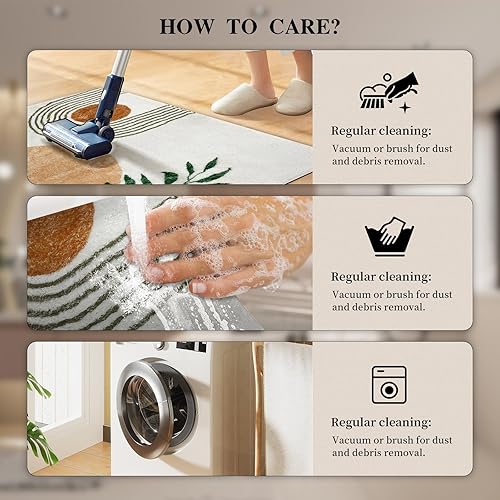 HOW TO CARE?

Regular cleaning:
Vacuum or brush for dust and debris removal.

Regular cleaning:
Vacuum or brush for dust and debris removal.

Regular cleaning:
Vacuum or brush for dust and debris removal.