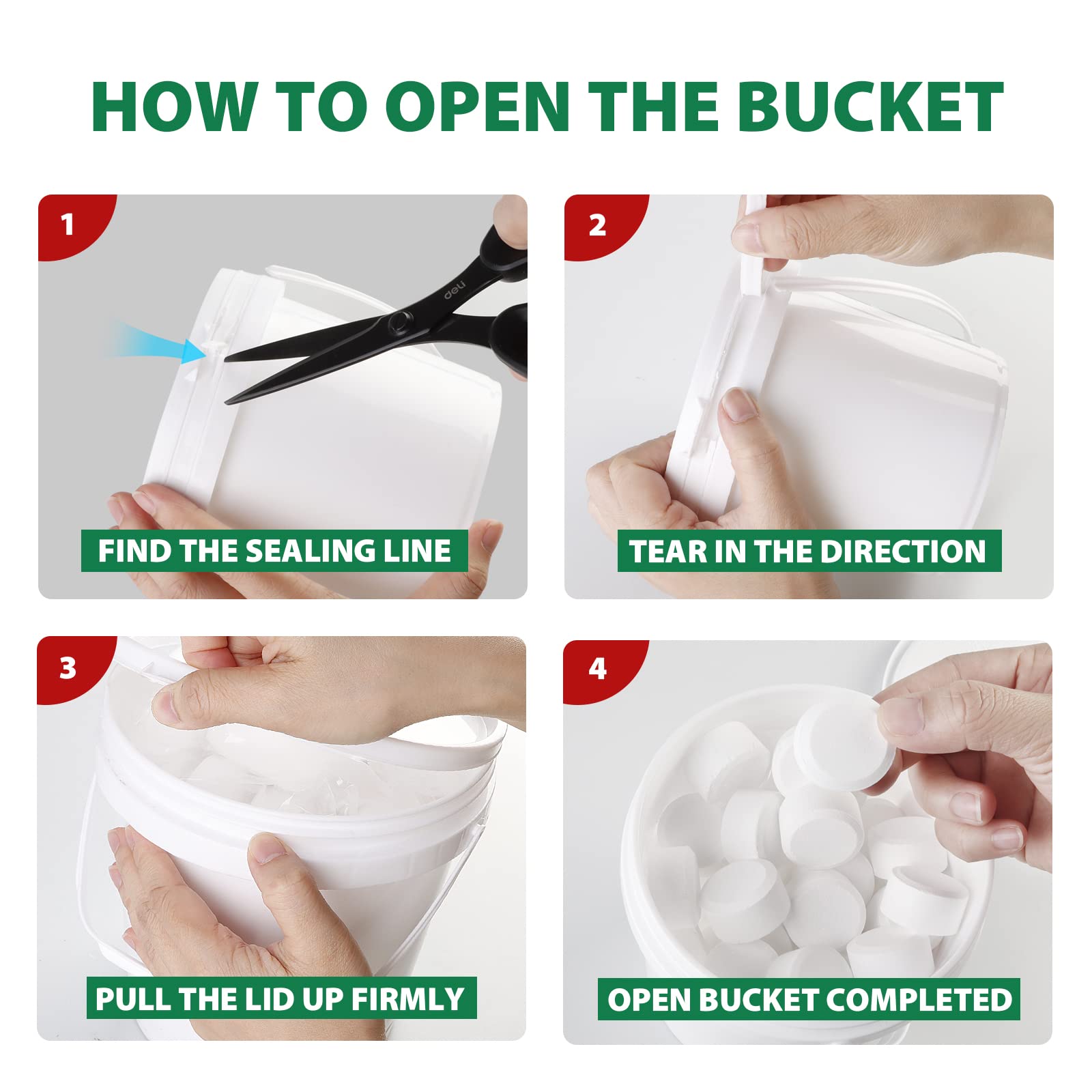 HOW TO OPEN THE BUCKET

1

deli

FIND THE SEALING LINE

2

TEAR IN THE DIRECTION

3

PULL THE LID UP FIRMLY

4

OPEN BUCKET COMPLETED