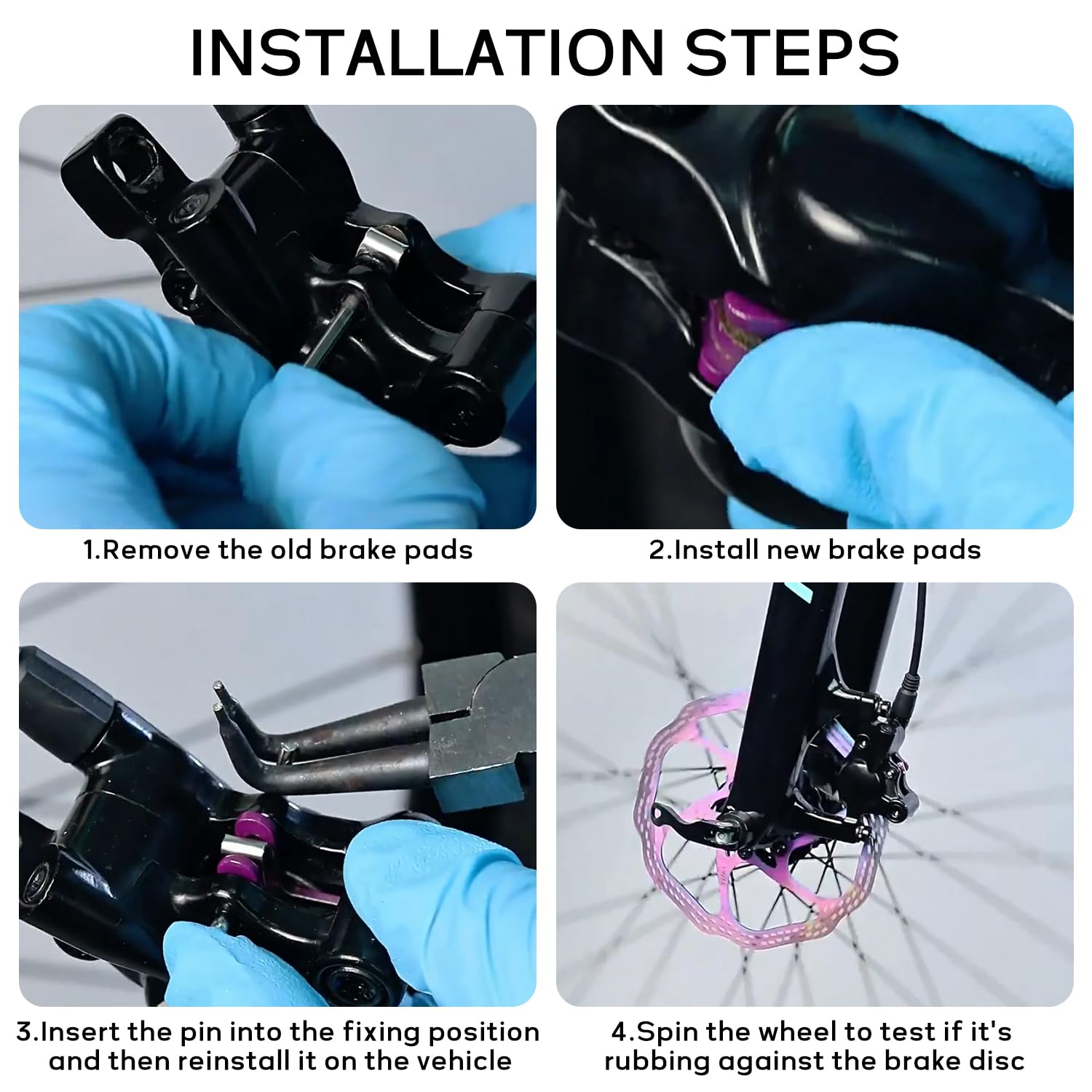 INSTALLATION STEPS

1.Remove the old brake pads

2.Install new brake pads

3.Insert the pin into the fixing position and then reinstall it on the vehicle

4.Spin the wheel to test if it's rubbing against the brake disc