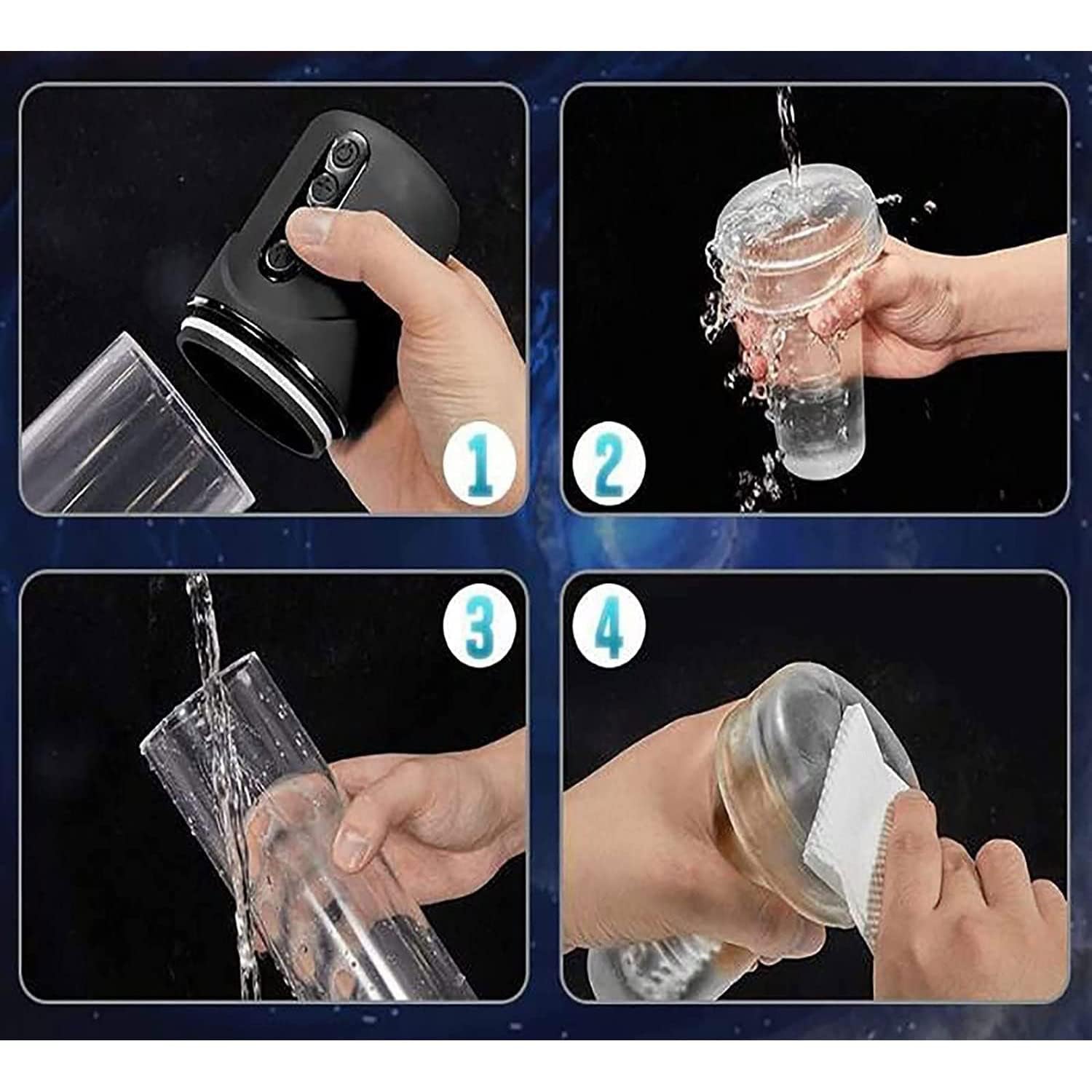 1

2

3

4