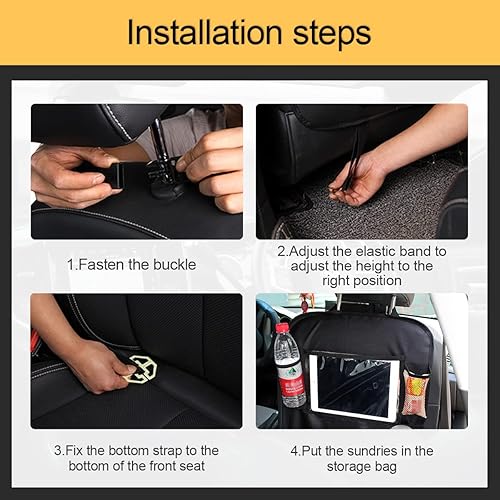 Installation steps

1.Fasten the buckle

2.Adjust the elastic band to adjust the height to the right position

3.Fix the bottom strap to the bottom of the front seat

4.Put the sundries in the storage bag