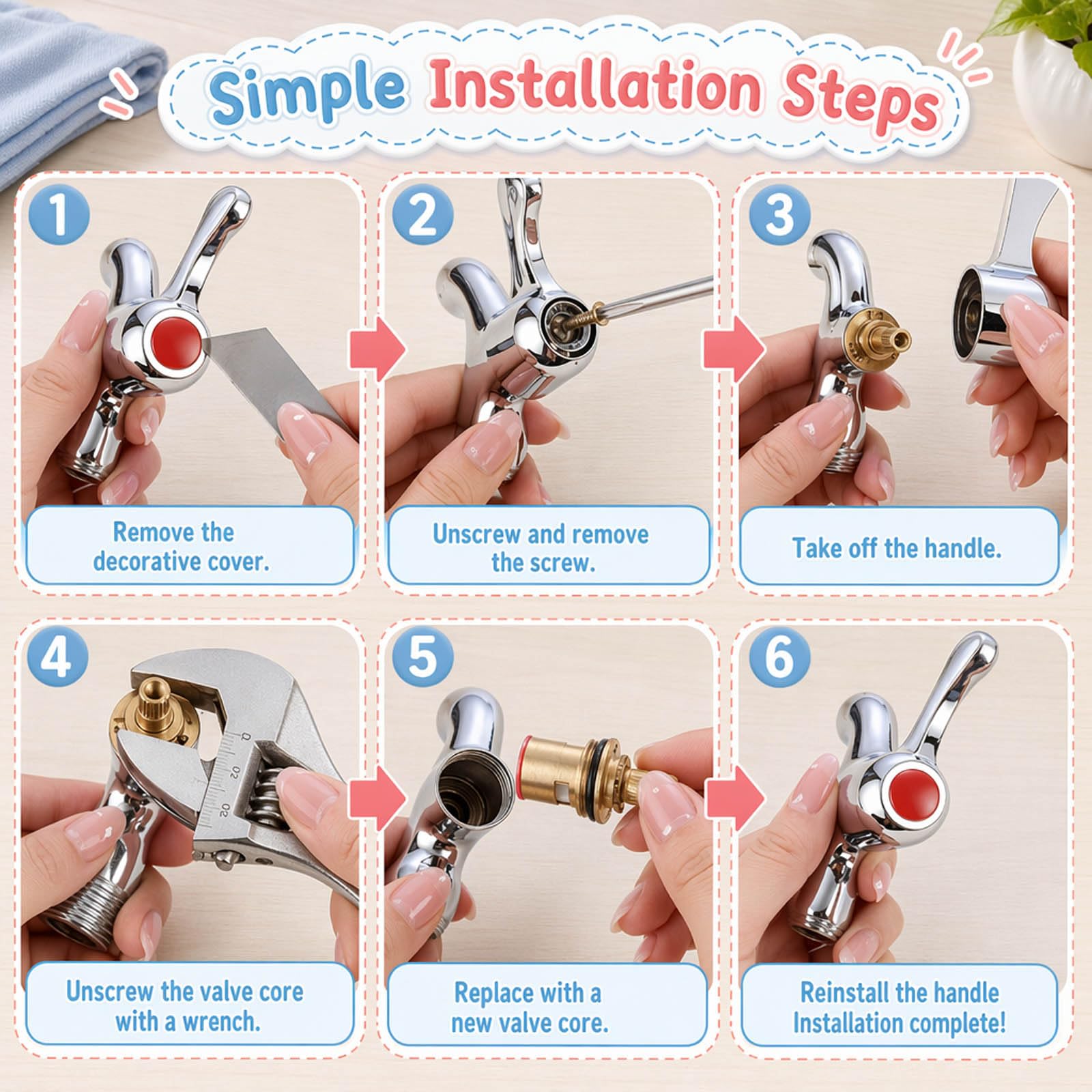 Simple Installation Steps

1
Remove the decorative cover.

2
Unscrew and remove the screw.

3
Take off the handle.

4
Unscrew the valve core with a wrench.

5
Replace with a new valve core.

6
Reinstall the handle Installation complete!