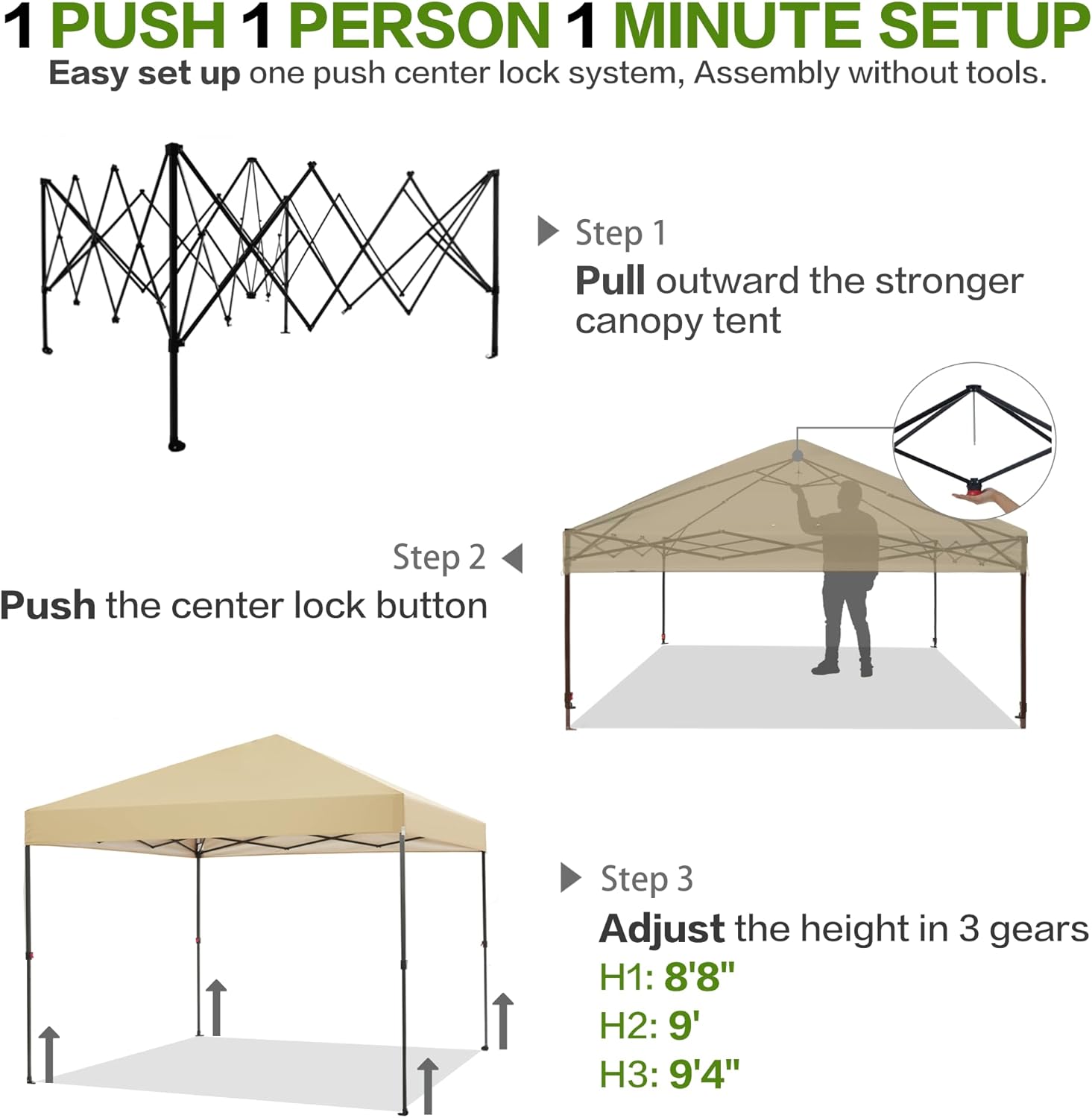 1 PUSH 1 PERSON 1 MINUTE SETUP
Easy set up one push center lock system, Assembly without tools.

Step 1
Pull outward the stronger canopy tent

Step 2
Push the center lock button

Step 3
Adjust the height in 3 gears
H1: 8'8"
H2: 9'
H3: 9'4"