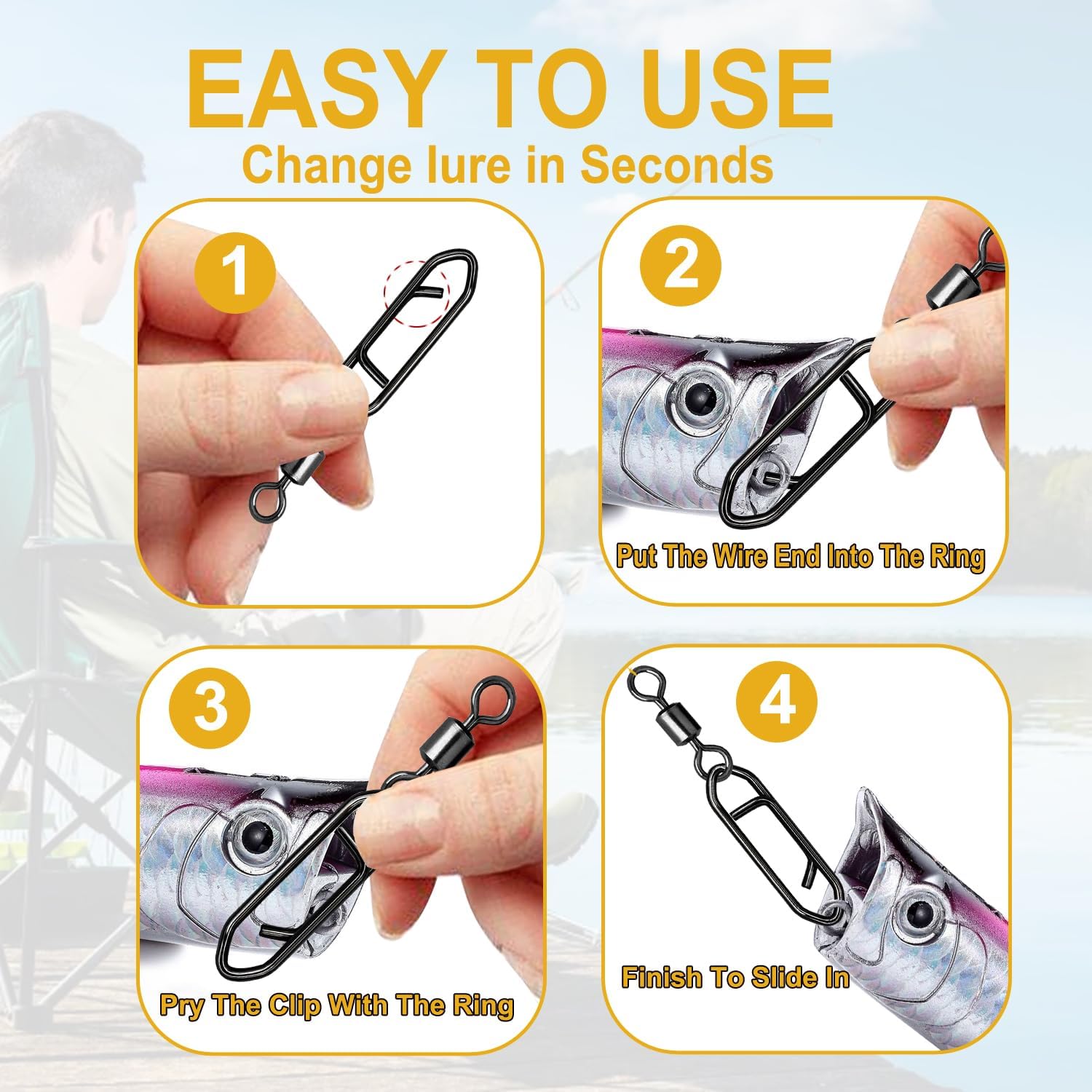 EASY TO USE
Change lure in Seconds

1

2

Put The Wire End Into The Ring

3

Pry The Clip With The Ring

4

Finish To Slide In